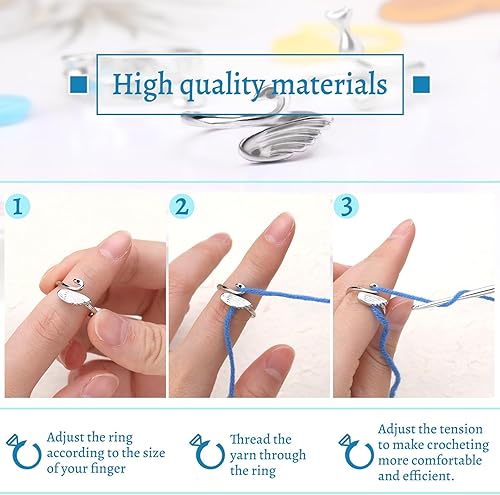 High quality materials

1

2

3

Adjust the ring according to the size of your finger

Thread the yarn through the ring

Adjust the tension to make crocheting more comfortable and efficient.