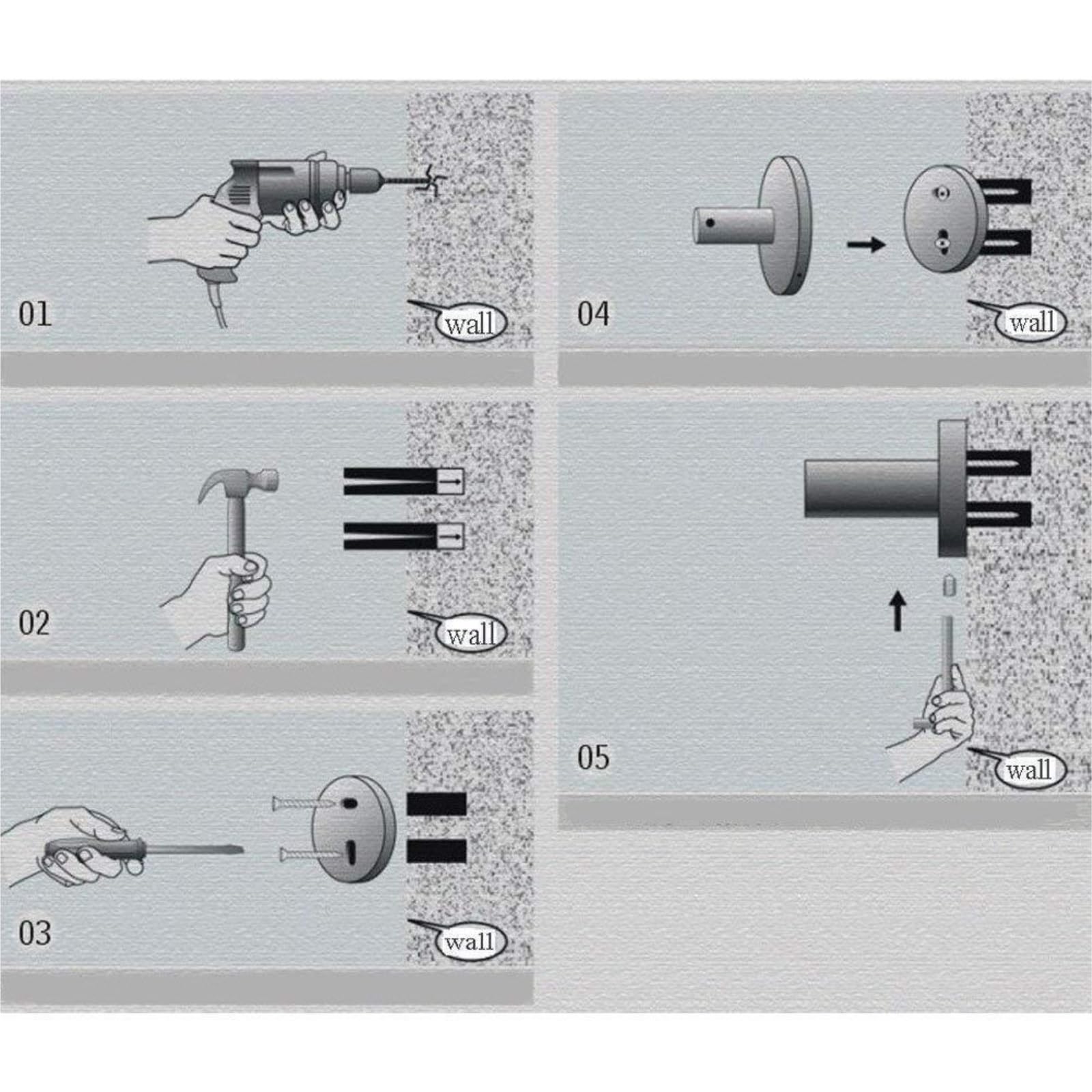 01

wall

02

wall

03

wall

04

wall

05

wall