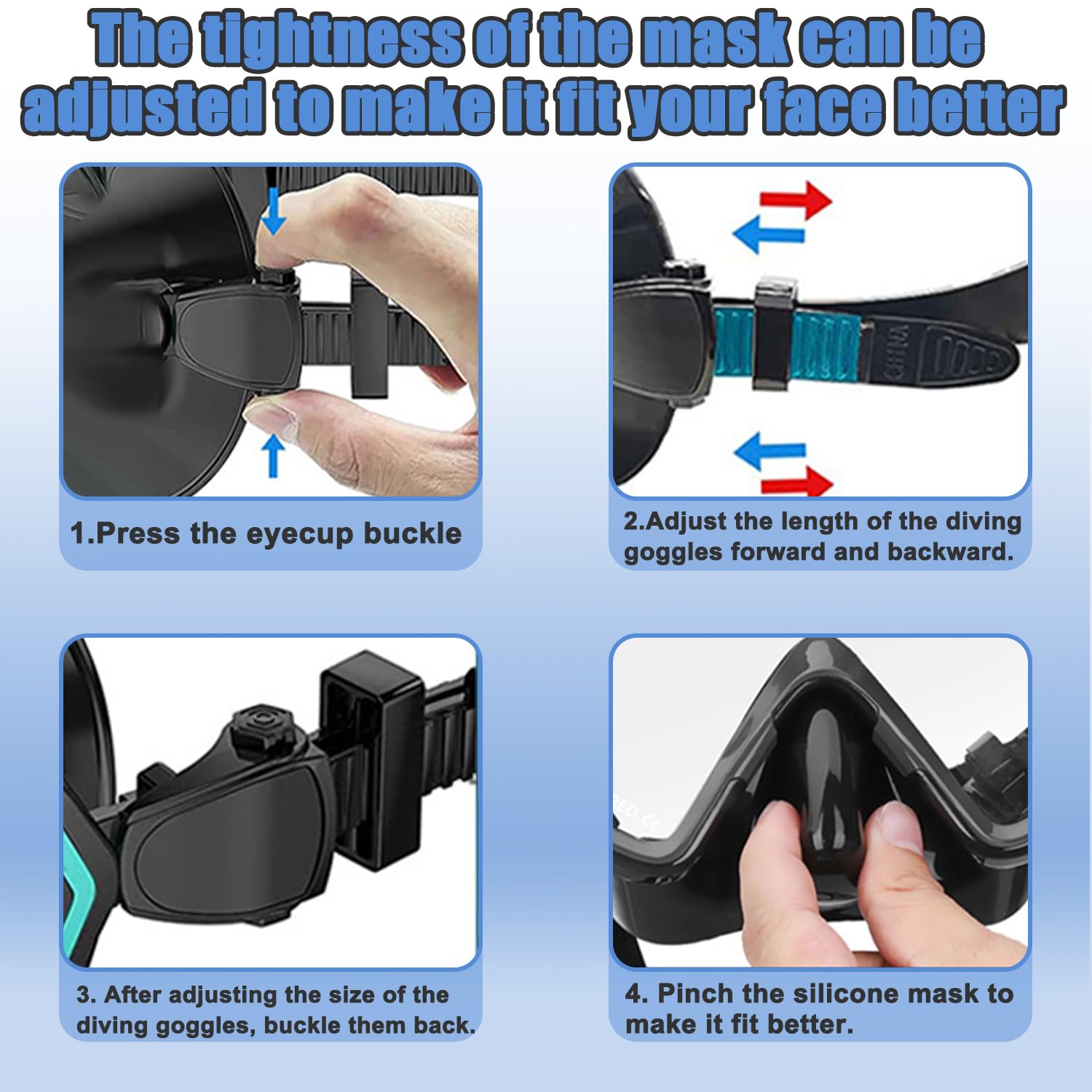 The tightness of the mask can be adjusted to make it fit your face better

1.Press the eyecup buckle

2.Adjust the length of the diving goggles forward and backward.

3. After adjusting the size of the diving goggles, buckle them back.

4. Pinch the silicone mask to make it fit better.