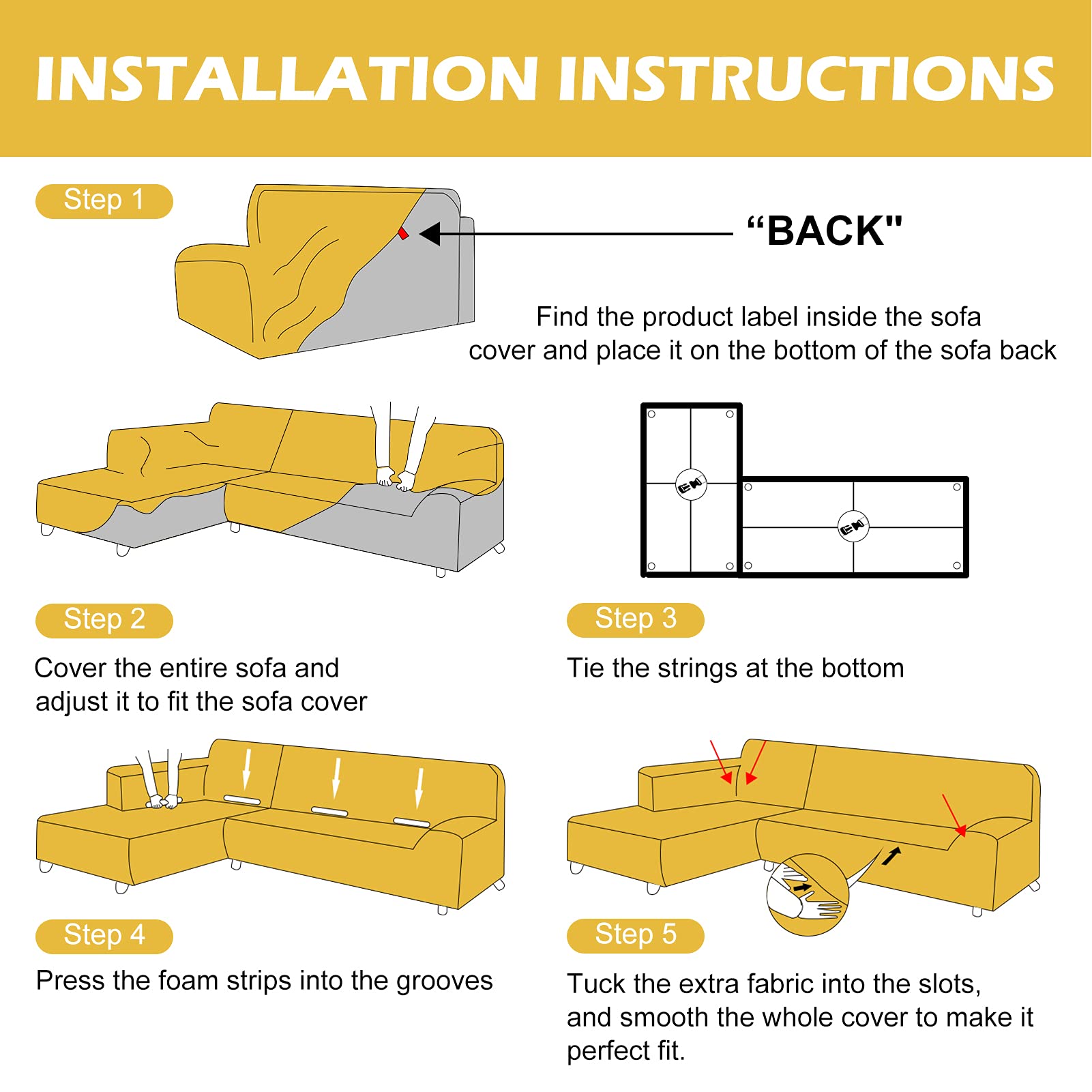 INSTALLATION INSTRUCTIONS

Step 1

“BACK"

Find the product label inside the sofa cover and place it on the bottom of the sofa back

Step 2

Cover the entire sofa and adjust it to fit the sofa cover

Step 3

Tie the strings at the bottom

Step 4

Press the foam strips into the grooves

Step 5

Tuck the extra fabric into the slots, and smooth the whole cover to make it perfect fit.