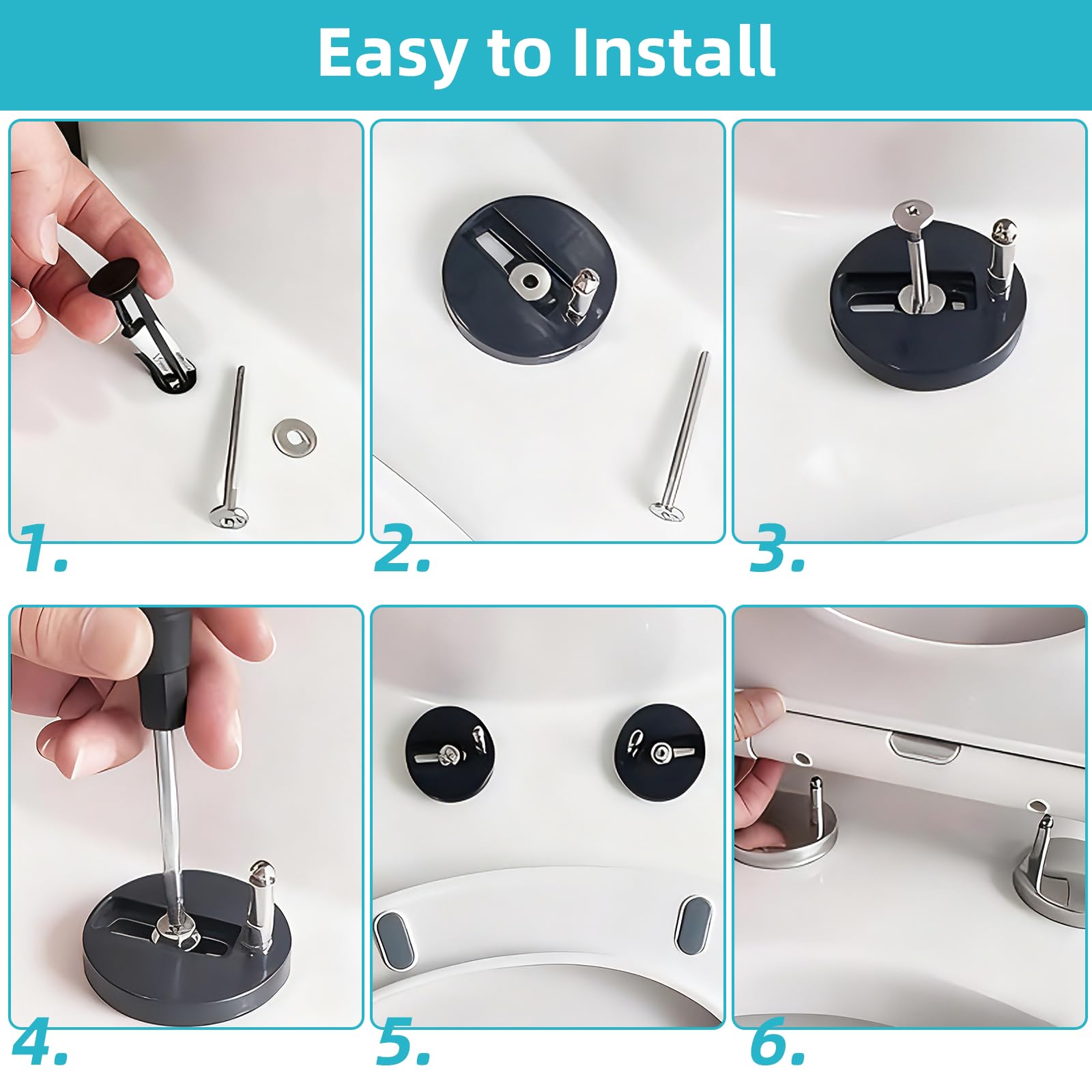 Easy to Install

1.

2.

3.

4.

5.

6.