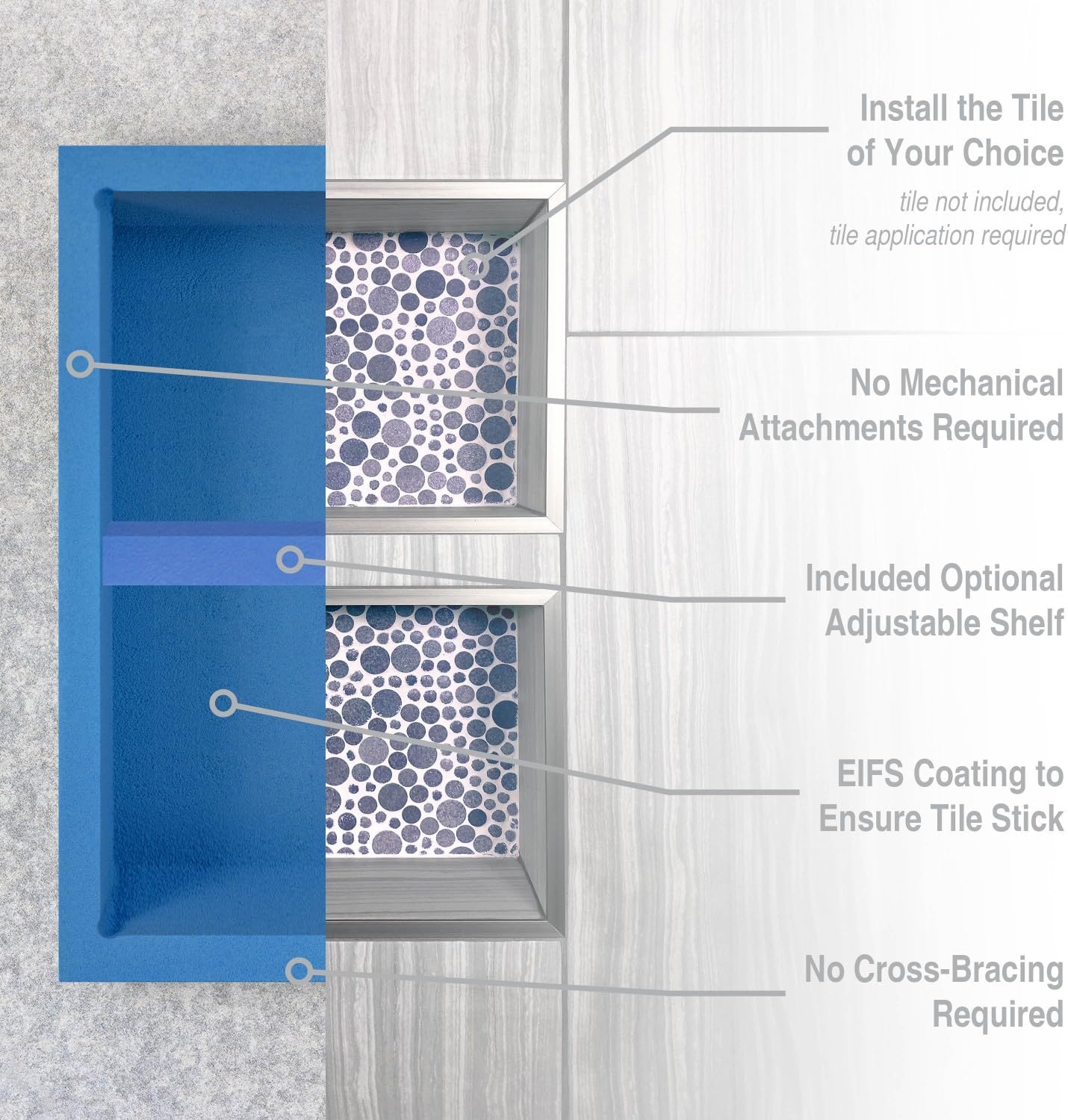 Install the Tile of Your Choice

tile not included, tile application required

No Mechanical Attachments Required

Included Optional Adjustable Shelf

EIFS Coating to Ensure Tile Stick

No Cross-Bracing Required