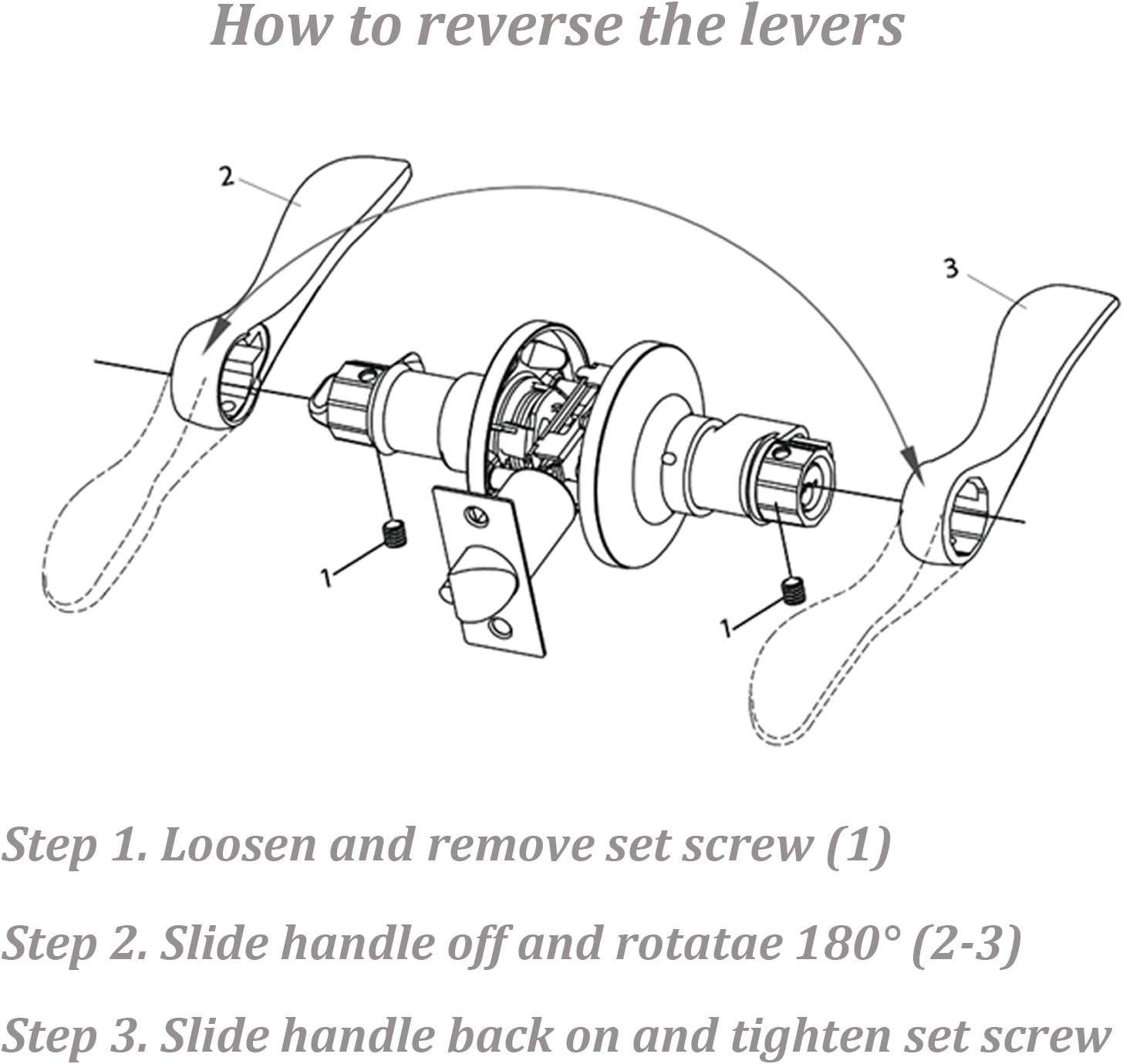 How to reverse the levers

2

3

1

1

Step 1. Loosen and remove set screw (1)

Step 2. Slide handle off and rotatae 180° (2-3)

Step 3. Slide handle back on and tighten set screw