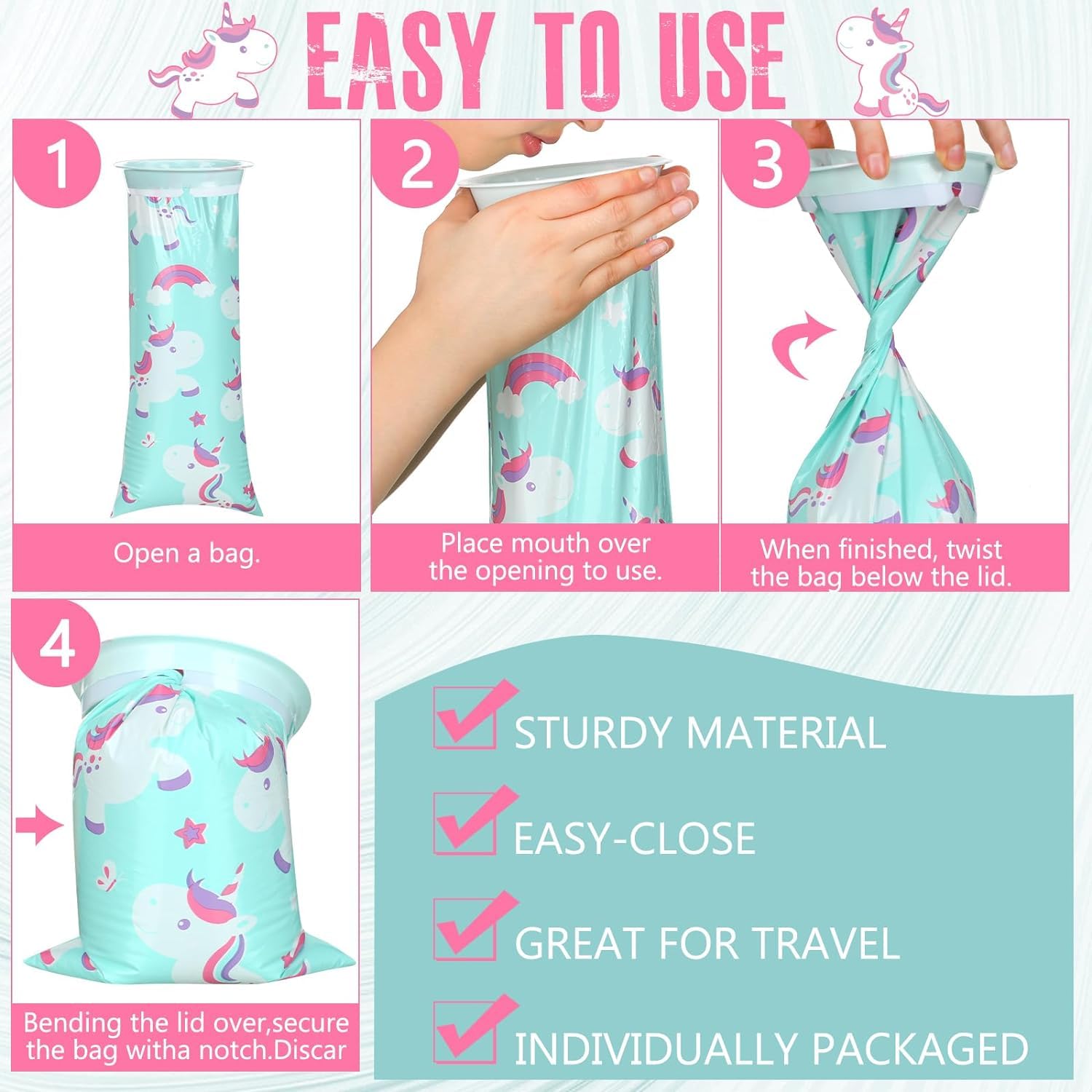 EASY TO USE

1

Open a bag.

2

Place mouth over the opening to use.

3

When finished, twist the bag below the lid.

4

Bending the lid over,secure the bag witha notch.Discar

STURDY MATERIAL

EASY-CLOSE

GREAT FOR TRAVEL

INDIVIDUALLY PACKAGED