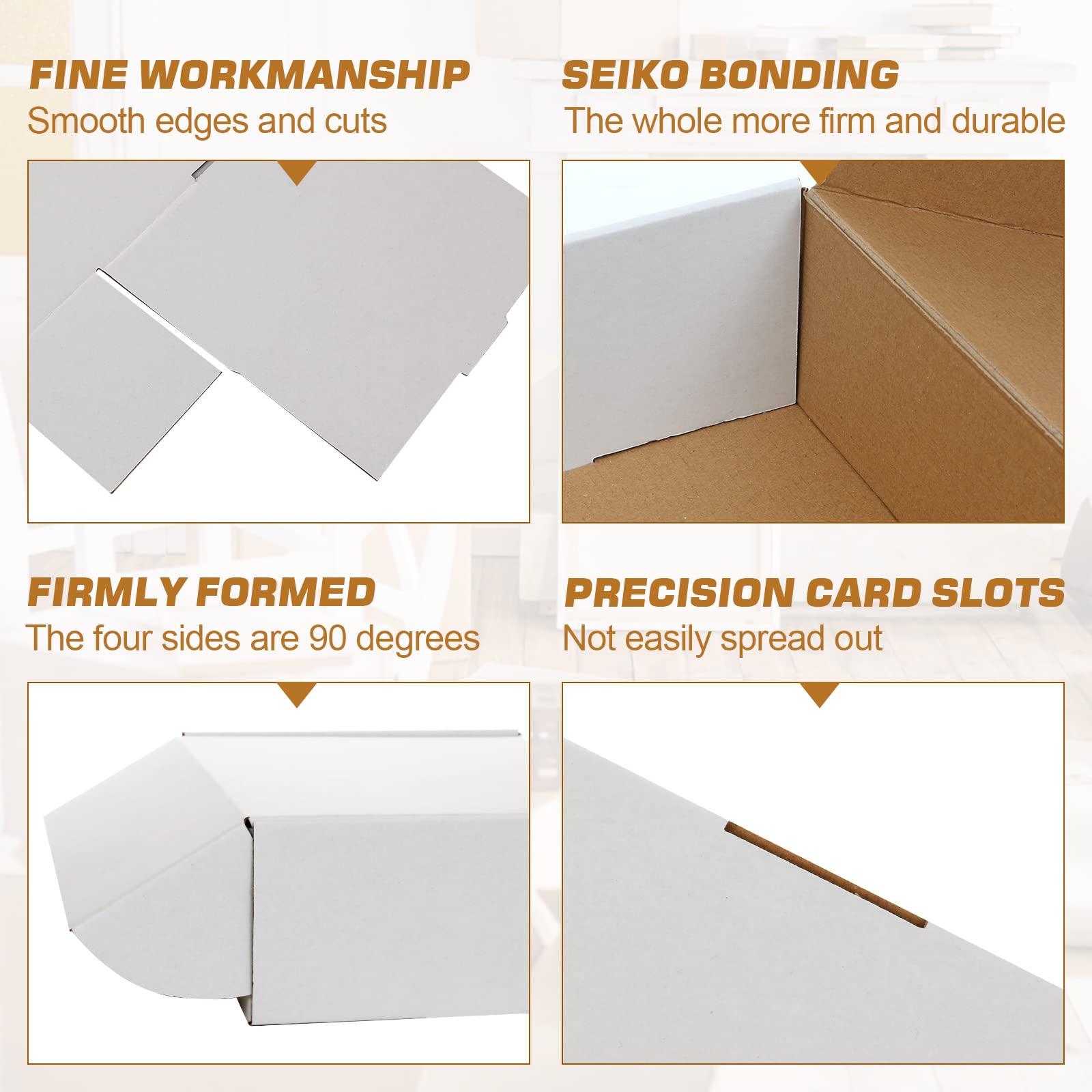 FINE WORKMANSHIP
Smooth edges and cuts

SEIKO BONDING
The whole more firm and durable

FIRMLY FORMED
The four sides are 90 degrees

PRECISION CARD SLOTS
Not easily spread out