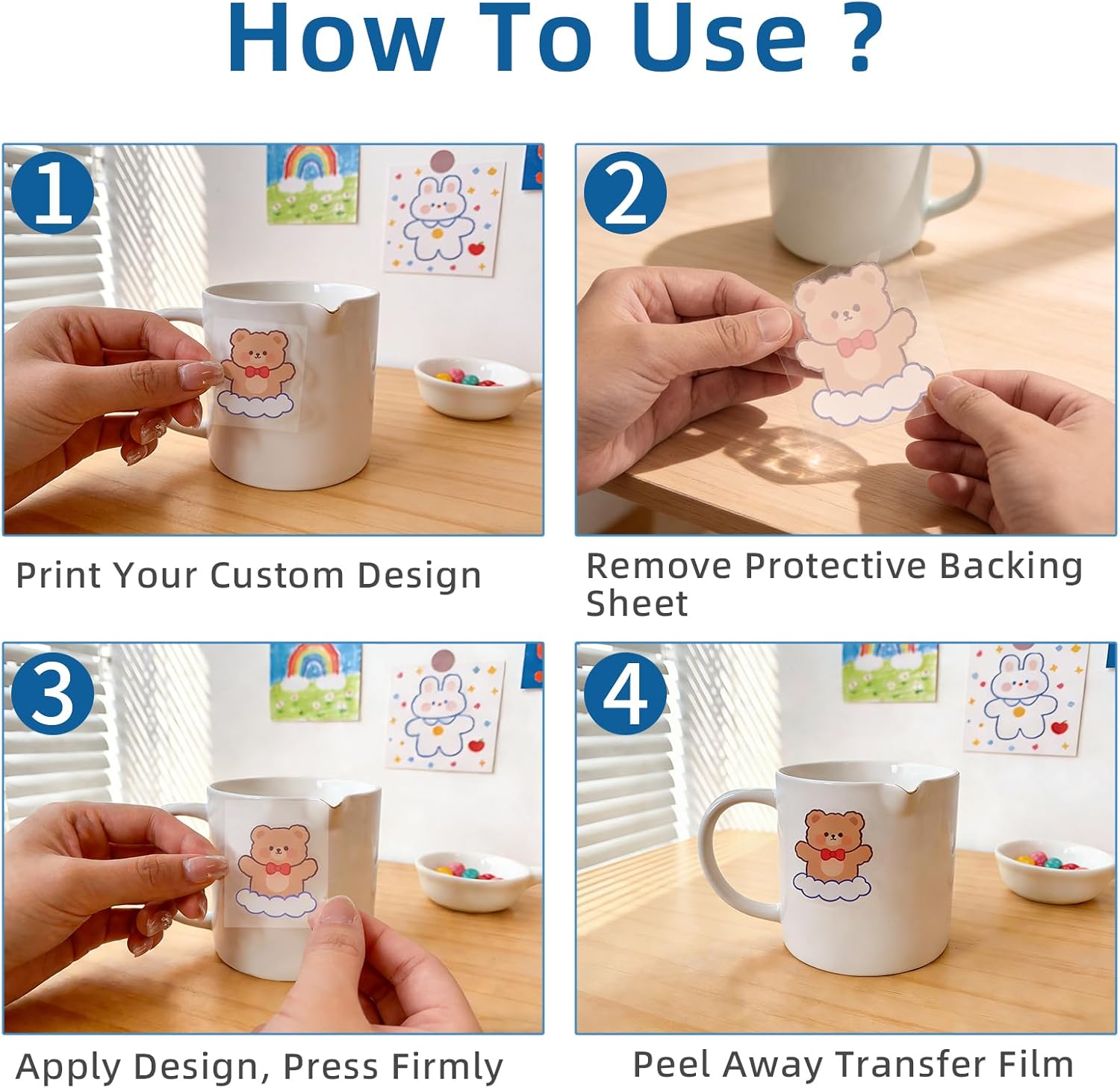 How To Use ?

1

Print Your Custom Design

2

Remove Protective Backing Sheet

3

Apply Design, Press Firmly

4

Peel Away Transfer Film