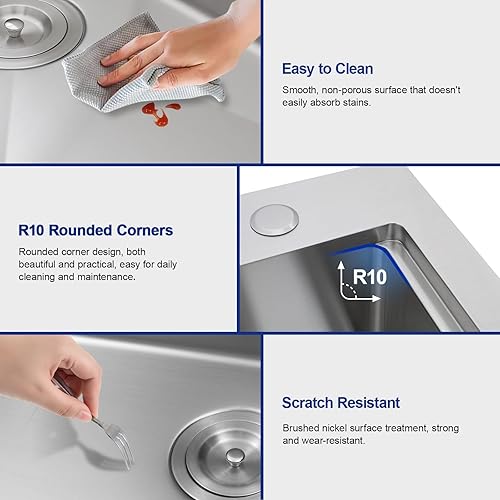 Easy to Clean

Smooth, non-porous surface that doesn't easily absorb stains.

R10 Rounded Corners

Rounded corner design, both beautiful and practical, easy for daily cleaning and maintenance.

R10

Scratch Resistant

Brushed nickel surface treatment, strong and wear-resistant.