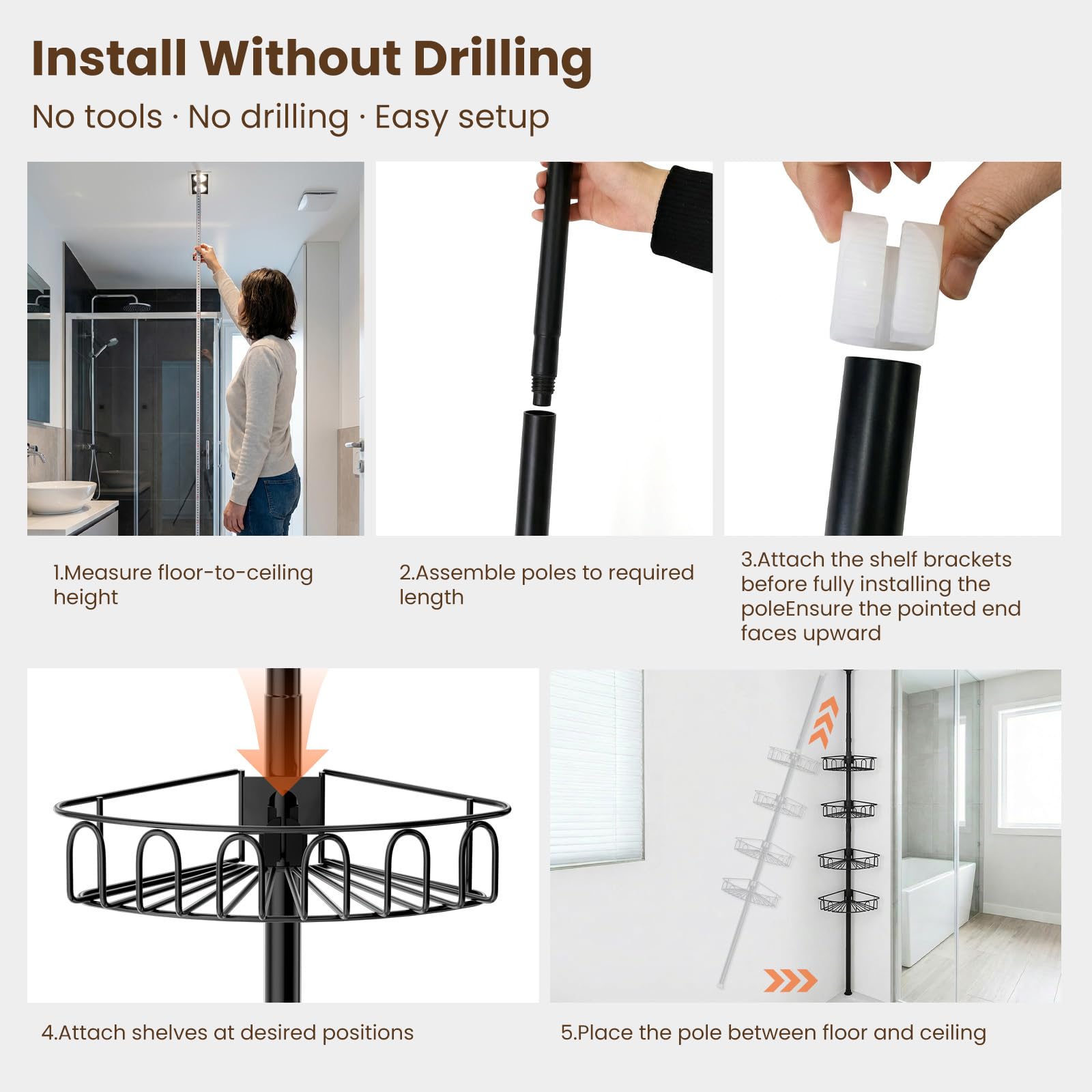 Install Without Drilling

No tools · No drilling · Easy setup

1.Measure floor-to-ceiling height

2.Assemble poles to required length

3.Attach the shelf brackets before fully installing the poleEnsure the pointed end faces upward

4.Attach shelves at desired positions

5.Place the pole between floor and ceiling