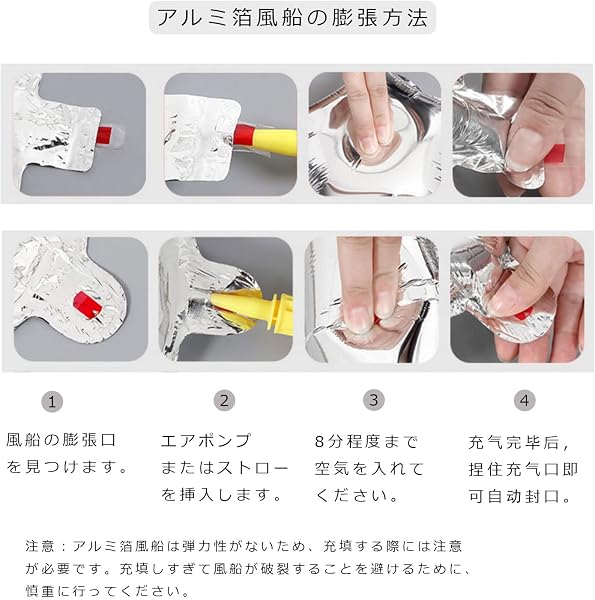 アルミ箔風船の膨張方法

1

風船の膨張口を見つけます。

2

エアポンプまたはストローを挿入します。

3

8分程度まで空気を入れてください。

4

充气完毕后，捏住充气口即可自动封口。

注意：アルミ箔風船は弾力性がないため、充填する際には注意が必要です。充填しすぎて風船が破裂することを避けるために、慎重に行ってください。