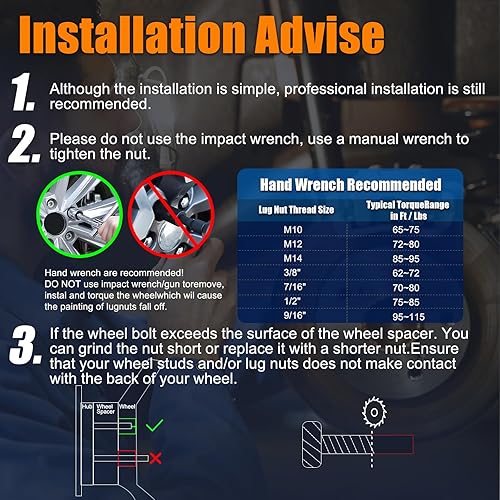 Installation Advise

1. Although the installation is simple, professional installation is still recommended.

2. Please do not use the impact wrench, use a manual wrench to tighten the nut.

Hand wrench are recommended! DO NOT use impact wrench/gun toremove, instal and torque the wheelwhich wil cause the painting of lugnuts fall off.

Hand Wrench Recommended

| Lug Nut Thread Size | Typical TorqueRange in Ft / Lbs |
|---|---|
| M10 | 65~75 |
| M12 | 72~80 |
| M14 | 85~95 |
| 3/8" | 62~72 |
| 7/16" | 70~80 |
| 1/2" | 75~85 |
| 9/16" | 95~115 |

3. If the wheel bolt exceeds the surface of the wheel spacer. You can grind the nut short or replace it with a shorter nut.Ensure that your wheel studs and/or lug nuts does not make contact with the back of your wheel.

Hub Wheel Spacer Wheel