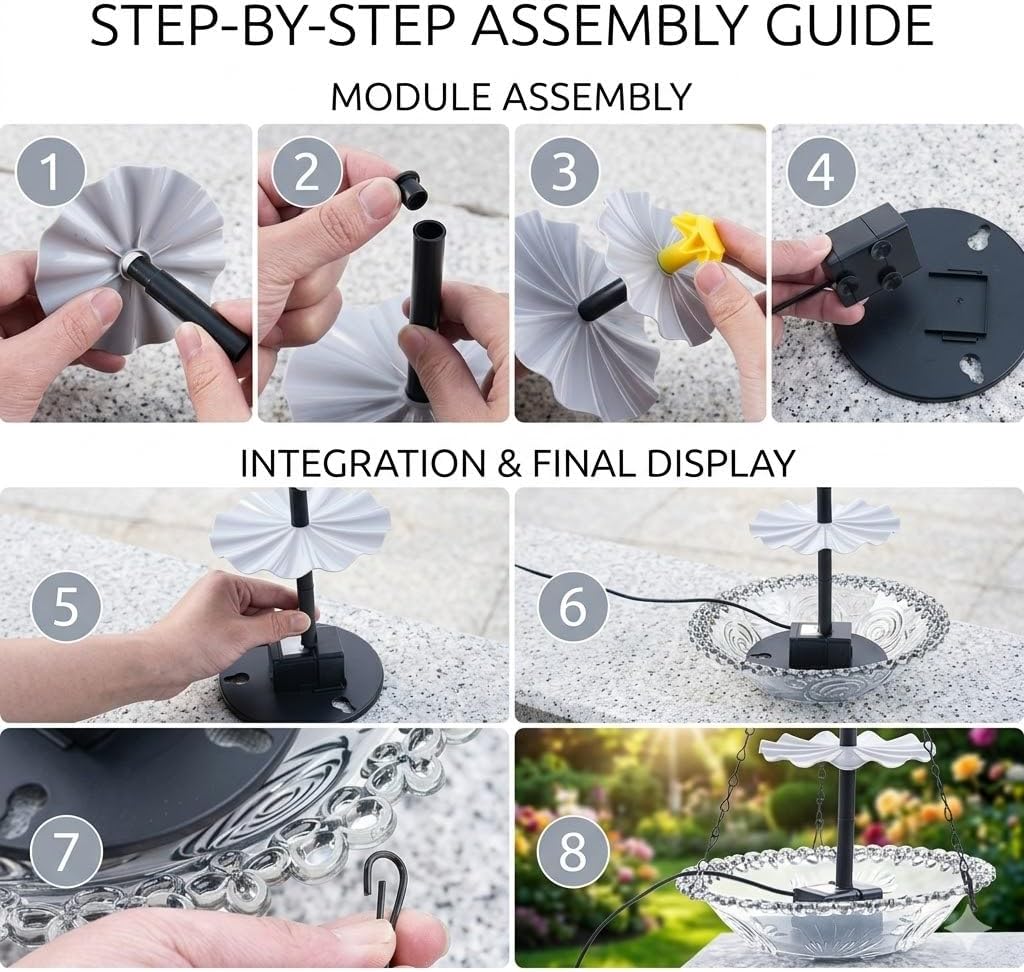 STEP-BY-STEP ASSEMBLY GUIDE

MODULE ASSEMBLY

1

2

3

4

INTEGRATION & FINAL DISPLAY

5

6

7

8