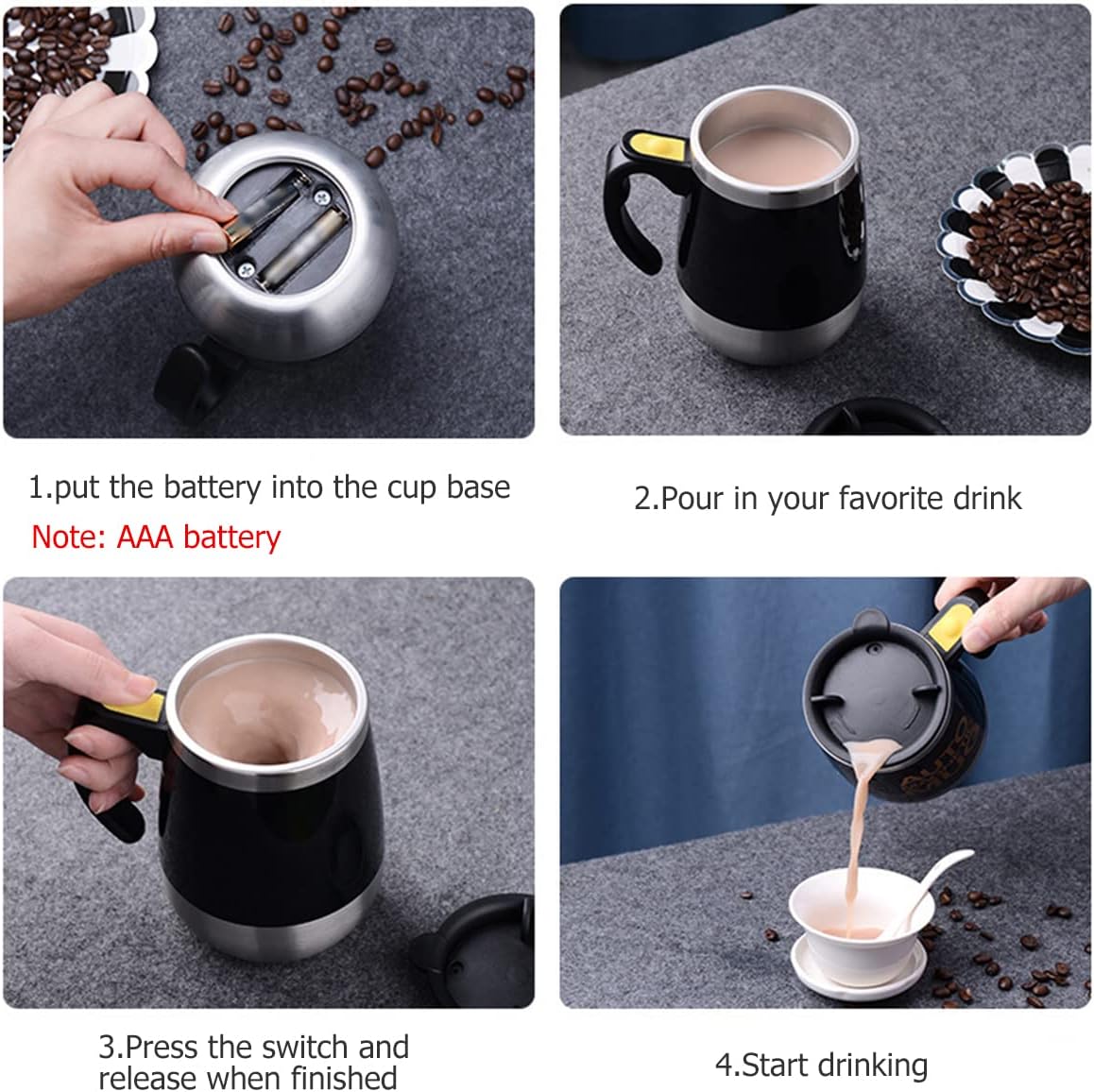 1.put the battery into the cup base
Note: AAA battery

2.Pour in your favorite drink

3.Press the switch and release when finished

4.Start drinking