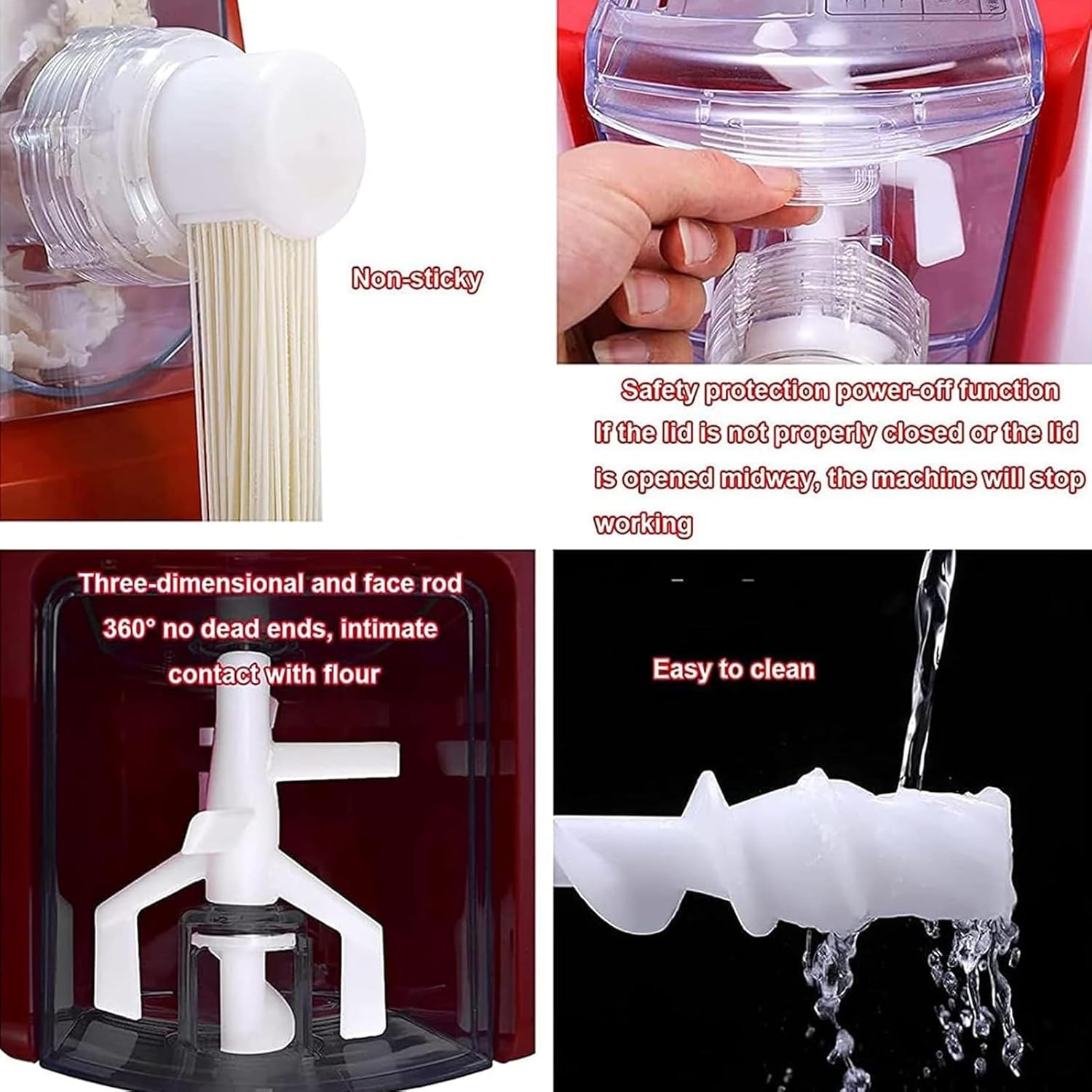 Non-sticky

Safety protection power-off function
If the lid is not properly closed or the lid is opened midway, the machine will stop working

Three-dimensional and face rod
360° no dead ends, intimate contact with flour

Easy to clean