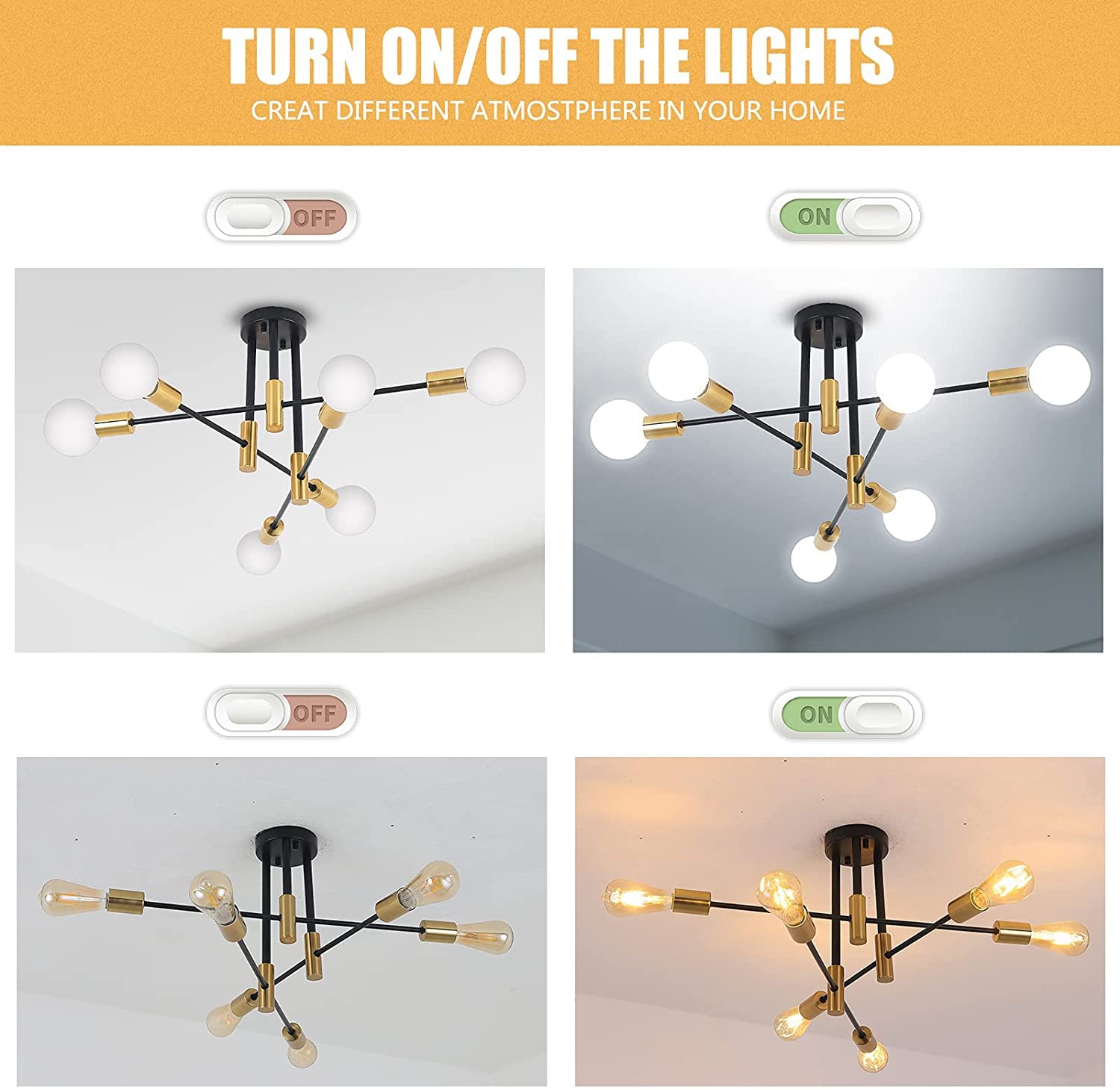 TURN ON/OFF THE LIGHTS
CREAT DIFFERENT ATMOSTPHERE IN YOUR HOME

OFF

ON

OFF

ON