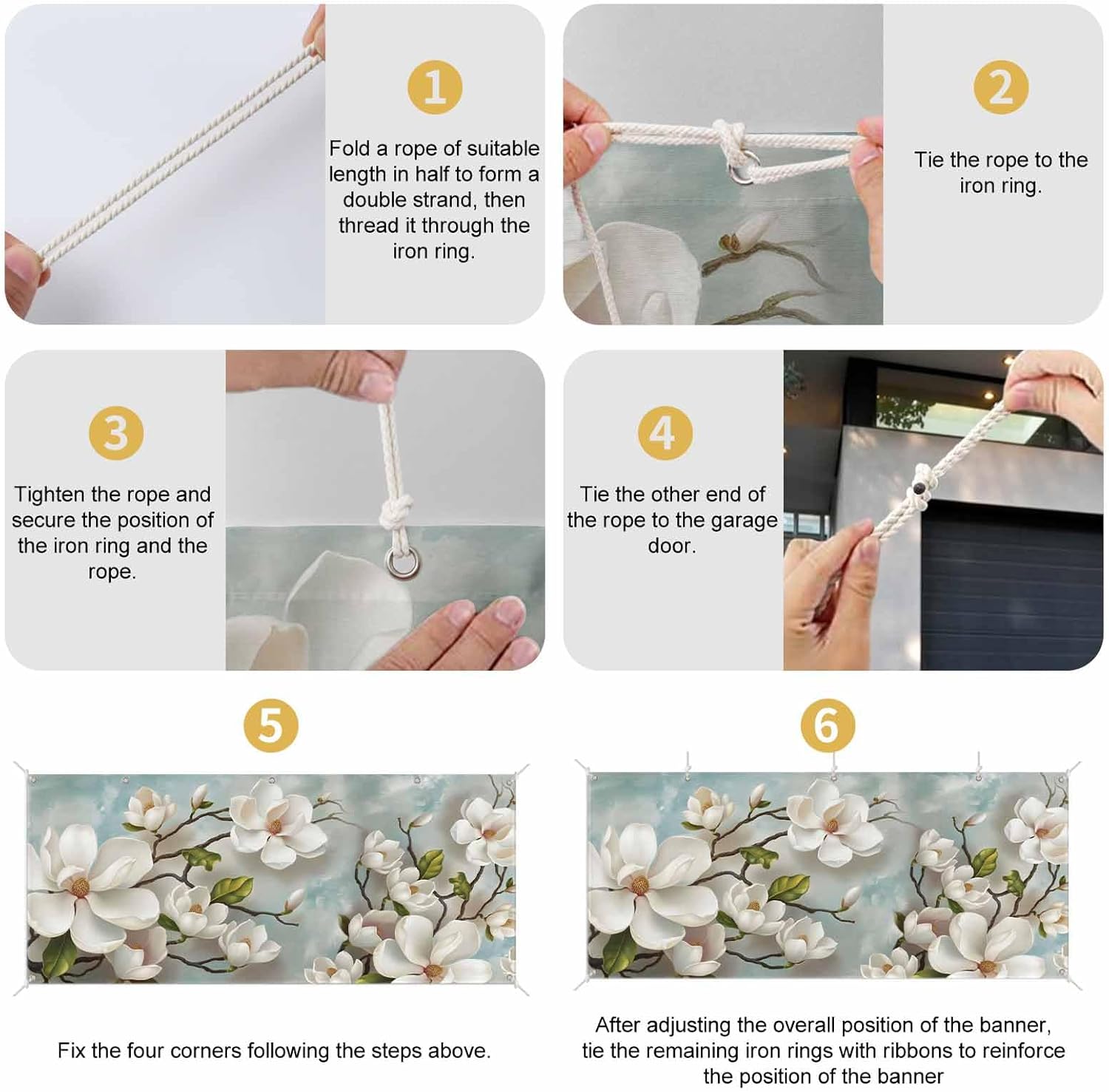 1

Fold a rope of suitable length in half to form a double strand, then thread it through the iron ring.

2

Tie the rope to the iron ring.

3

Tighten the rope and secure the position of the iron ring and the rope.

4

Tie the other end of the rope to the garage door.

5

Fix the four corners following the steps above.

6

After adjusting the overall position of the banner, tie the remaining iron rings with ribbons to reinforce the position of the banner