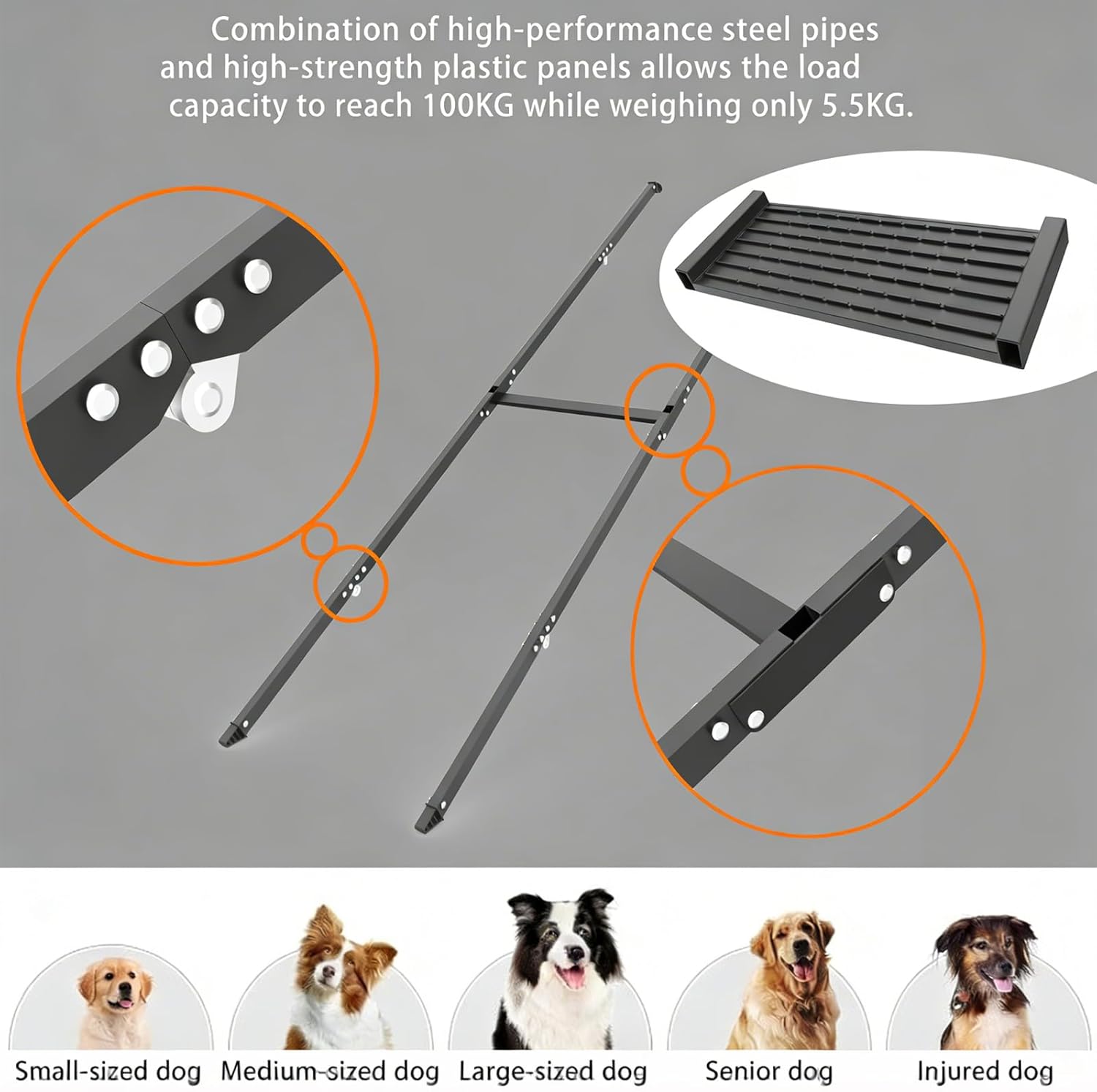 Combination of high-performance steel pipes and high-strength plastic panels allows the load capacity to reach 100KG while weighing only 5.5KG.

Small-sized dog
Medium-sized dog
Large-sized dog
Senior dog
Injured dog