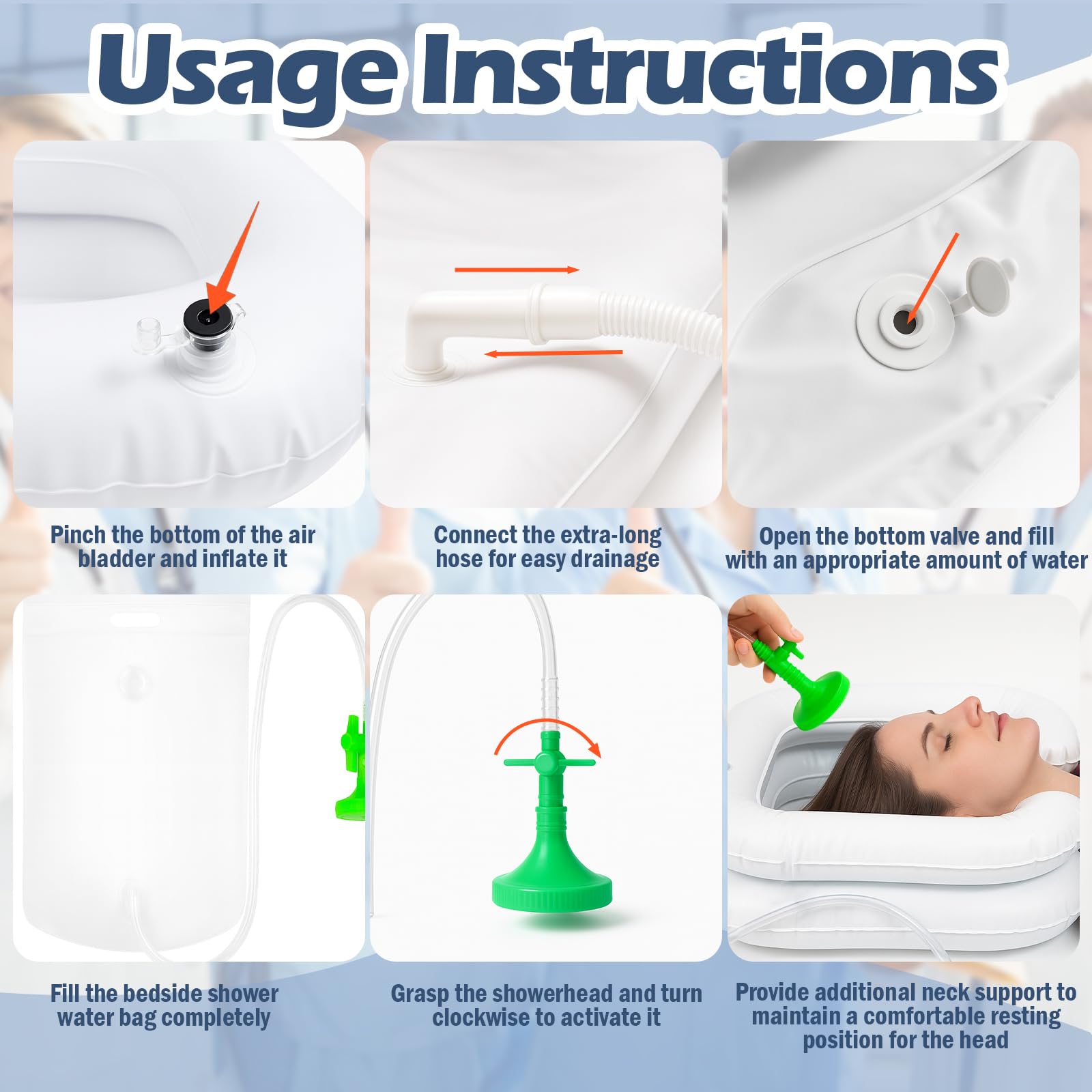 Usage Instructions

Pinch the bottom of the air bladder and inflate it

Connect the extra-long hose for easy drainage

Open the bottom valve and fill with an appropriate amount of water

Fill the bedside shower water bag completely

Grasp the showerhead and turn clockwise to activate it

Provide additional neck support to maintain a comfortable resting position for the head