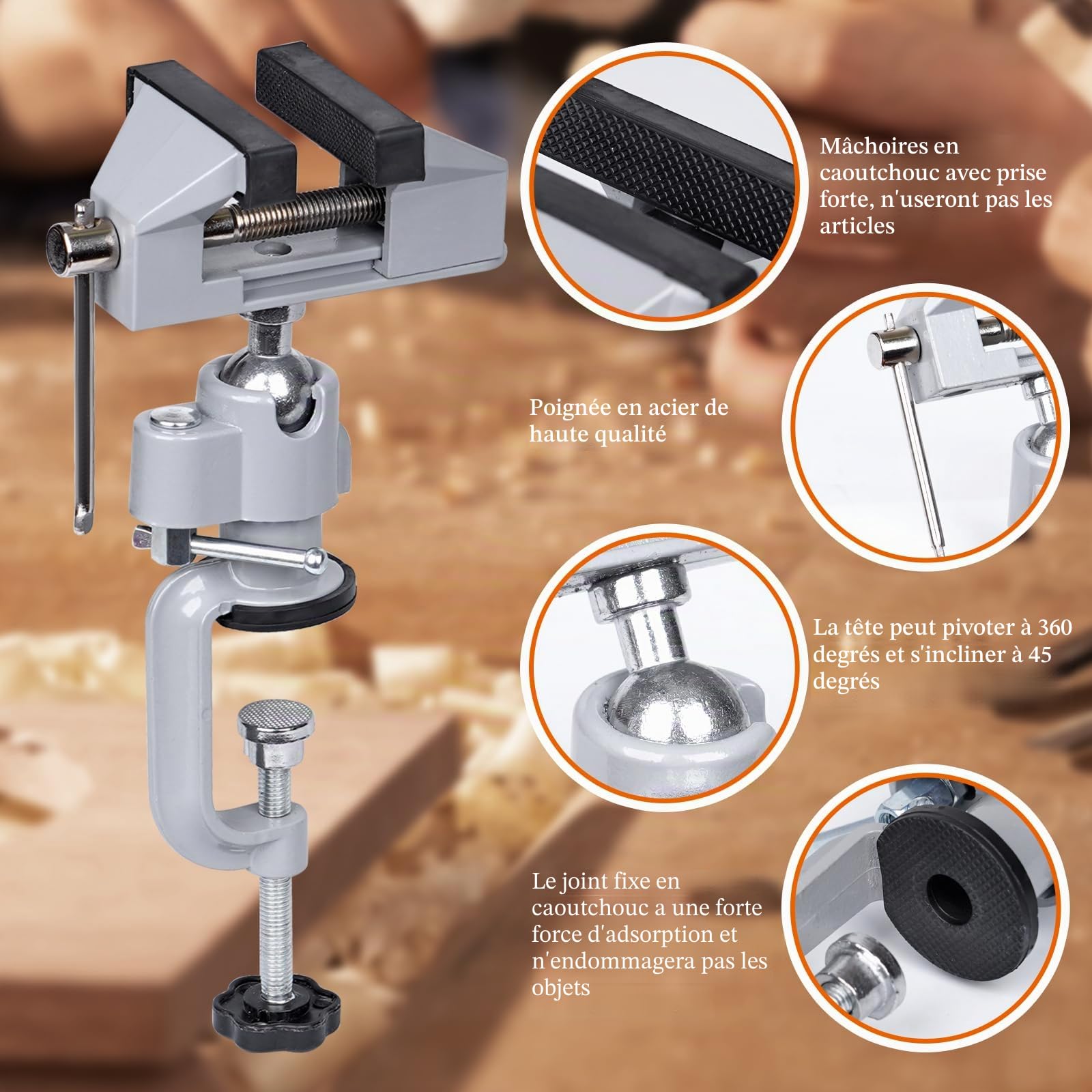 Mâchoires en caoutchouc avec prise forte, n'useront pas les articles

Poignée en acier de haute qualité

La tête peut pivoter à 360 degrés et s'incliner à 45 degrés

Le joint fixe en caoutchouc a une forte force d'adsorption et n'endommagera pas les objets