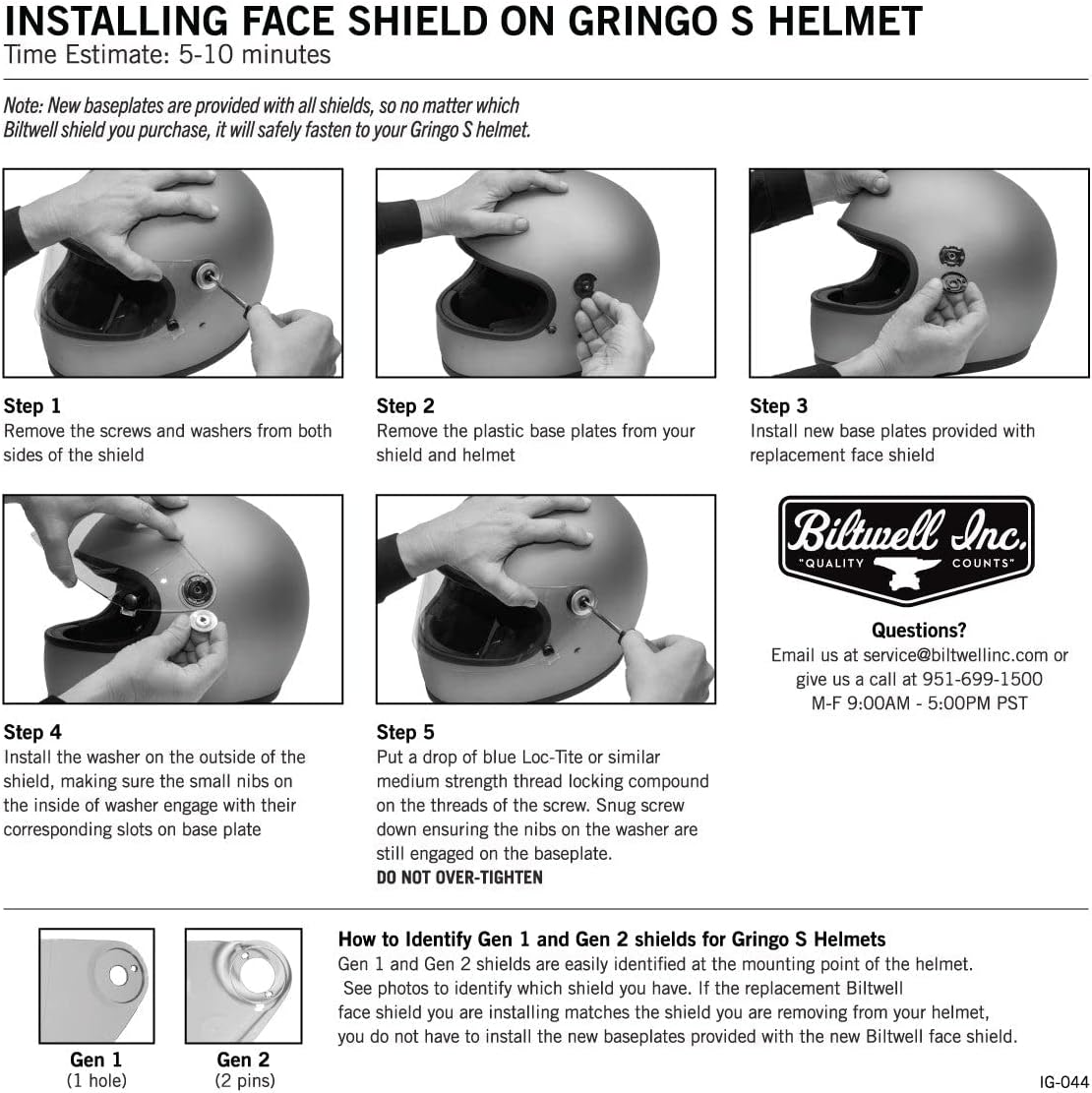 INSTALLING FACE SHIELD ON GRINGO S HELMET
Time Estimate: 5-10 minutes

Note: New baseplates are provided with all shields, so no matter which Biltwell shield you purchase, it will safely fasten to your Gringo S helmet.

Step 1
Remove the screws and washers from both sides of the shield

Step 2
Remove the plastic base plates from your shield and helmet

Step 3
Install new base plates provided with replacement face shield

Step 4
Install the washer on the outside of the shield, making sure the small nibs on the inside of washer engage with their corresponding slots on base plate

Step 5
Put a drop of blue Loc-Tite or similar medium strength thread locking compound on the threads of the screw. Snug screw down ensuring the nibs on the washer are still engaged on the baseplate.
DO NOT OVER-TIGHTEN

Biltwell Inc.
"QUALITY COUNTS"

Questions?
Email us at service@biltwellinc.com or give us a call at 951-699-1500
M-F 9:00AM - 5:00PM PST

Gen 1
(1 hole)

Gen 2
(2 pins)

How to Identify Gen 1 and Gen 2 shields for Gringo S Helmets
Gen 1 and Gen 2 shields are easily identified at the mounting point of the helmet. See photos to identify which shield you have. If the replacement Biltwell face shield you are installing matches the shield you are removing from your helmet, you do not have to install the new baseplates provided with the new Biltwell face shield.

IG-044