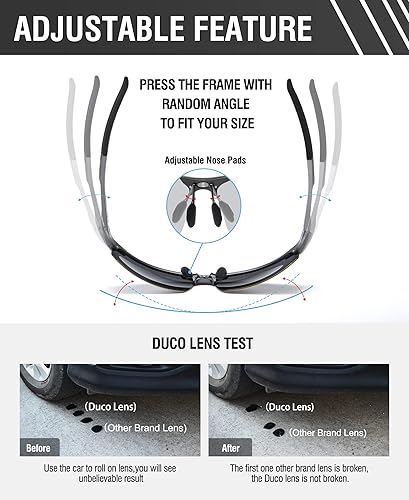 ADJUSTABLE FEATURE

PRESS THE FRAME WITH RANDOM ANGLE TO FIT YOUR SIZE

Adjustable Nose Pads

DUCO LENS TEST

(Duco Lens)

(Other Brand Lens)

Before

Use the car to roll on lens,you will see unbelievable result

(Duco Lens)

(Other Brand Lens)

After

The first one other brand lens is broken, the Duco lens is not broken.