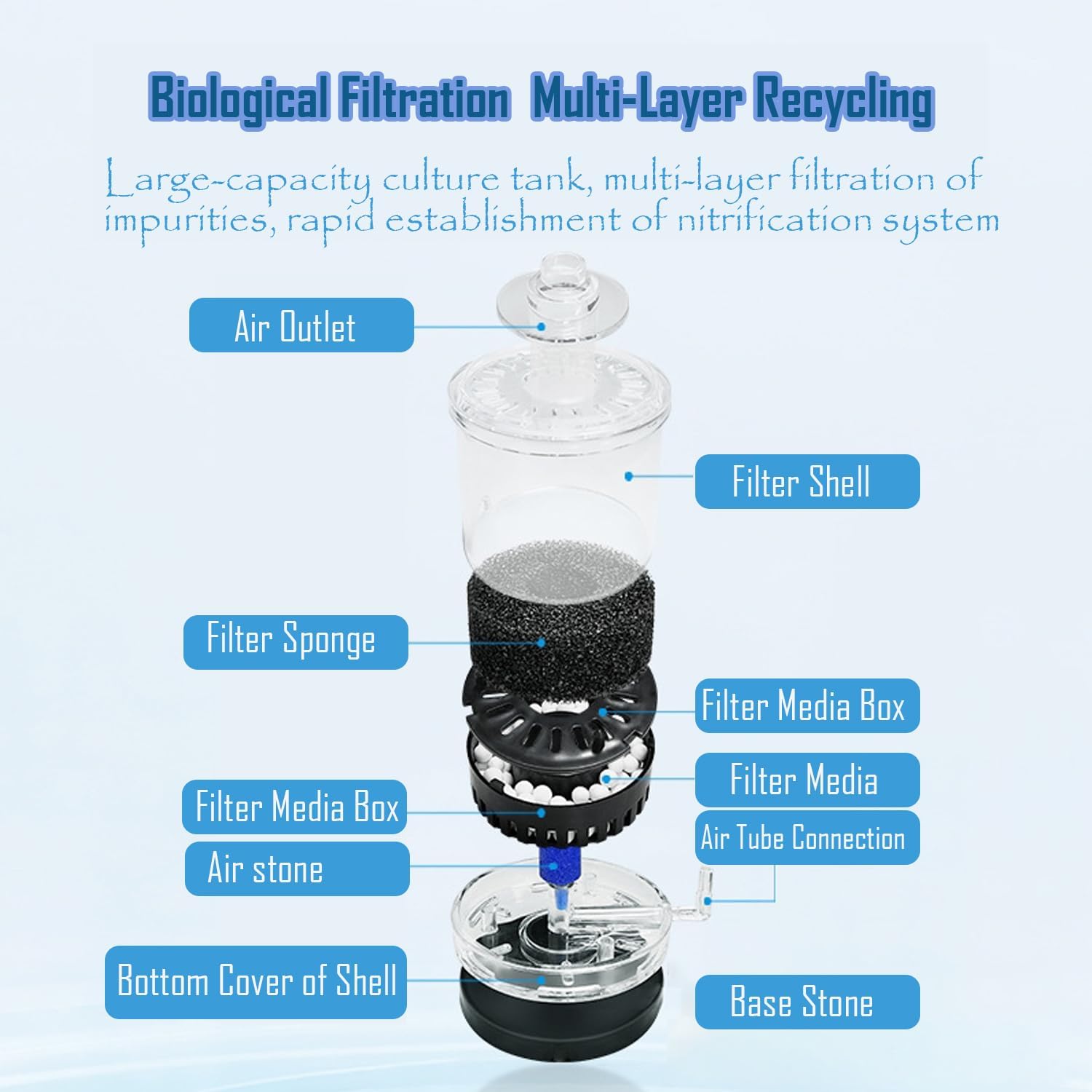 Biological Filtration Multi-Layer Recycling

Large-capacity culture tank, multi-layer filtration of impurities, rapid establishment of nitrification system

Air Outlet

Filter Shell

Filter Sponge

Filter Media Box

Filter Media

Filter Media Box

Air Tube Connection

Air stone

Bottom Cover of Shell

Base Stone