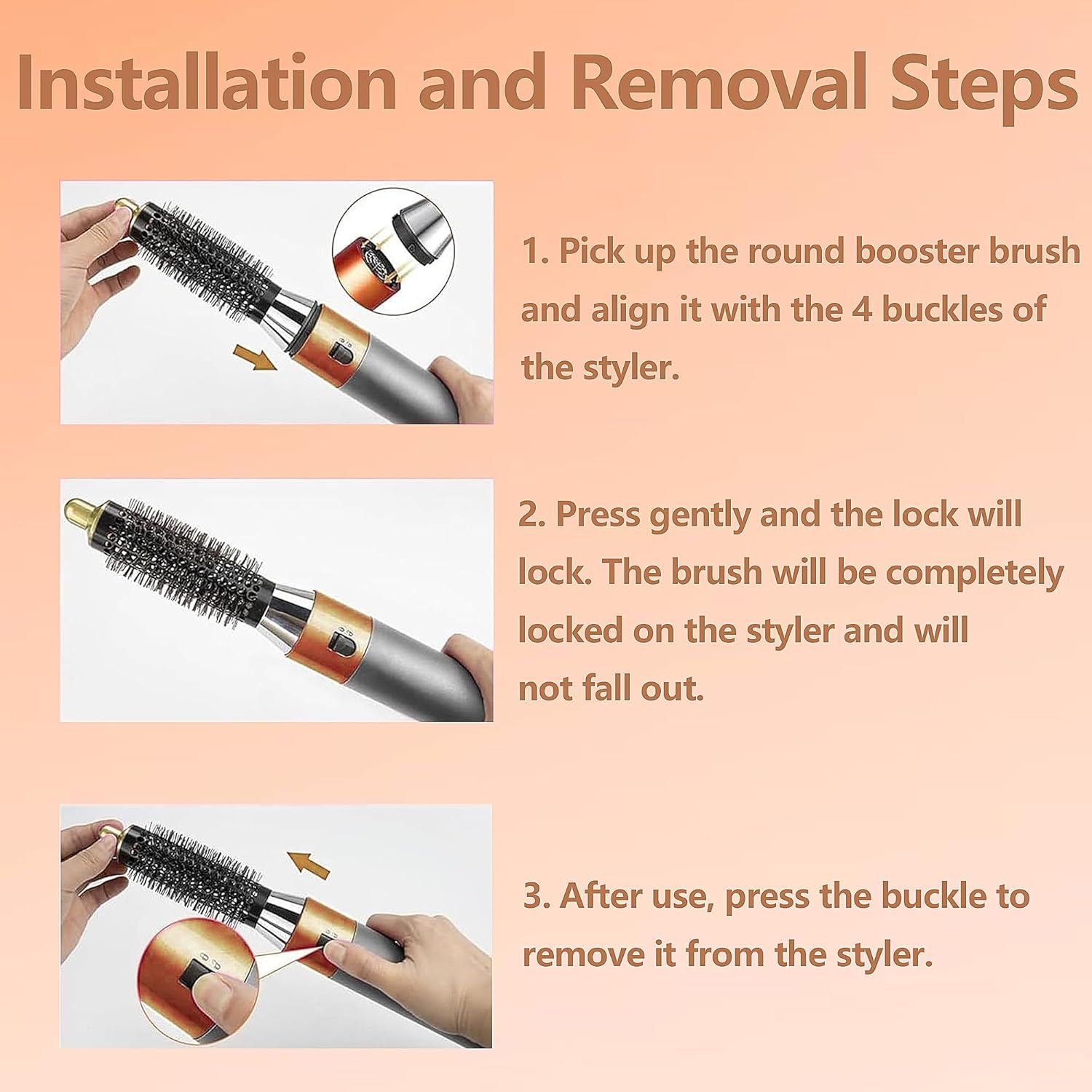 Installation and Removal Steps

1. Pick up the round booster brush and align it with the 4 buckles of the styler.

2. Press gently and the lock will lock. The brush will be completely locked on the styler and will not fall out.

3. After use, press the buckle to remove it from the styler.