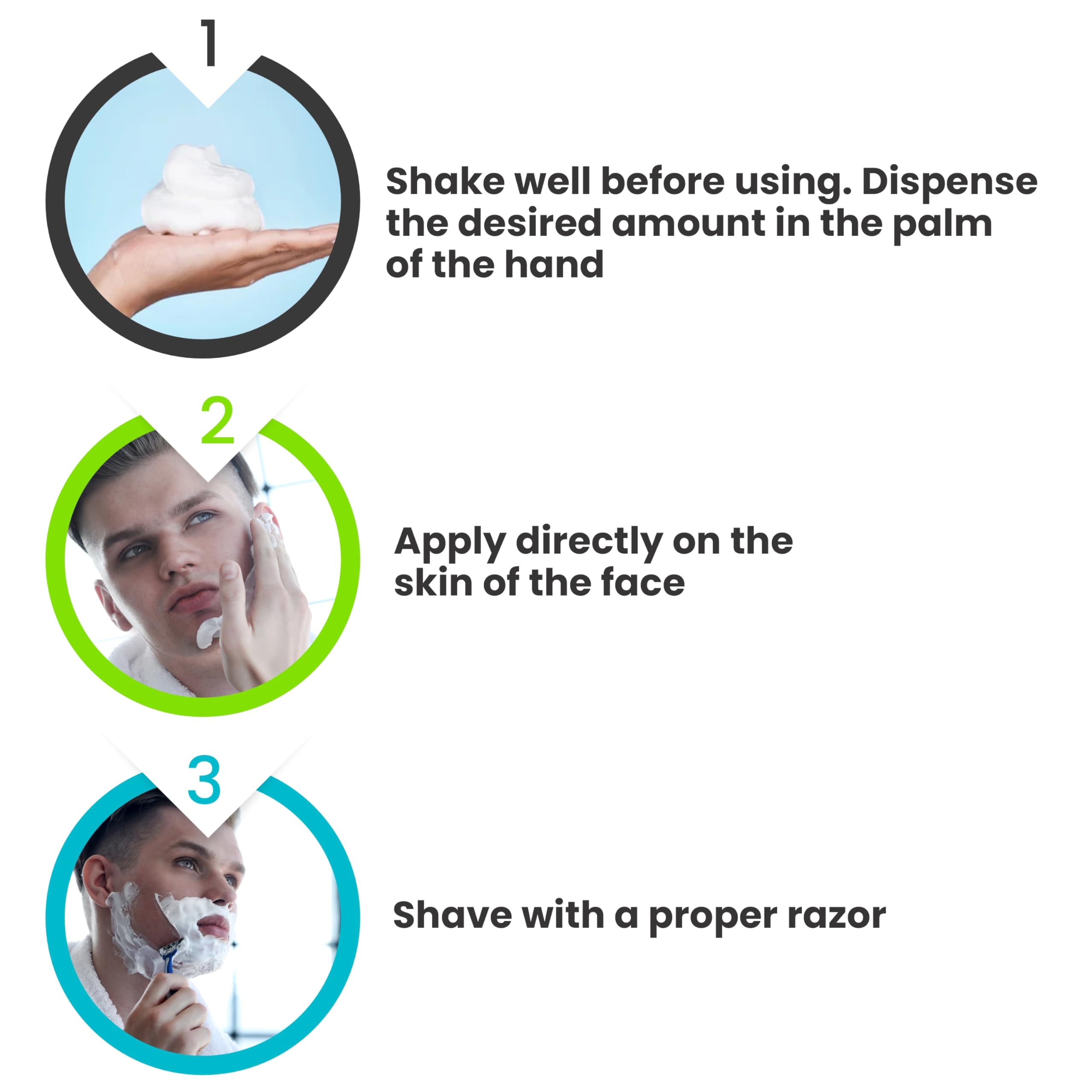 1

Shake well before using. Dispense the desired amount in the palm of the hand

2

Apply directly on the skin of the face

3

Shave with a proper razor