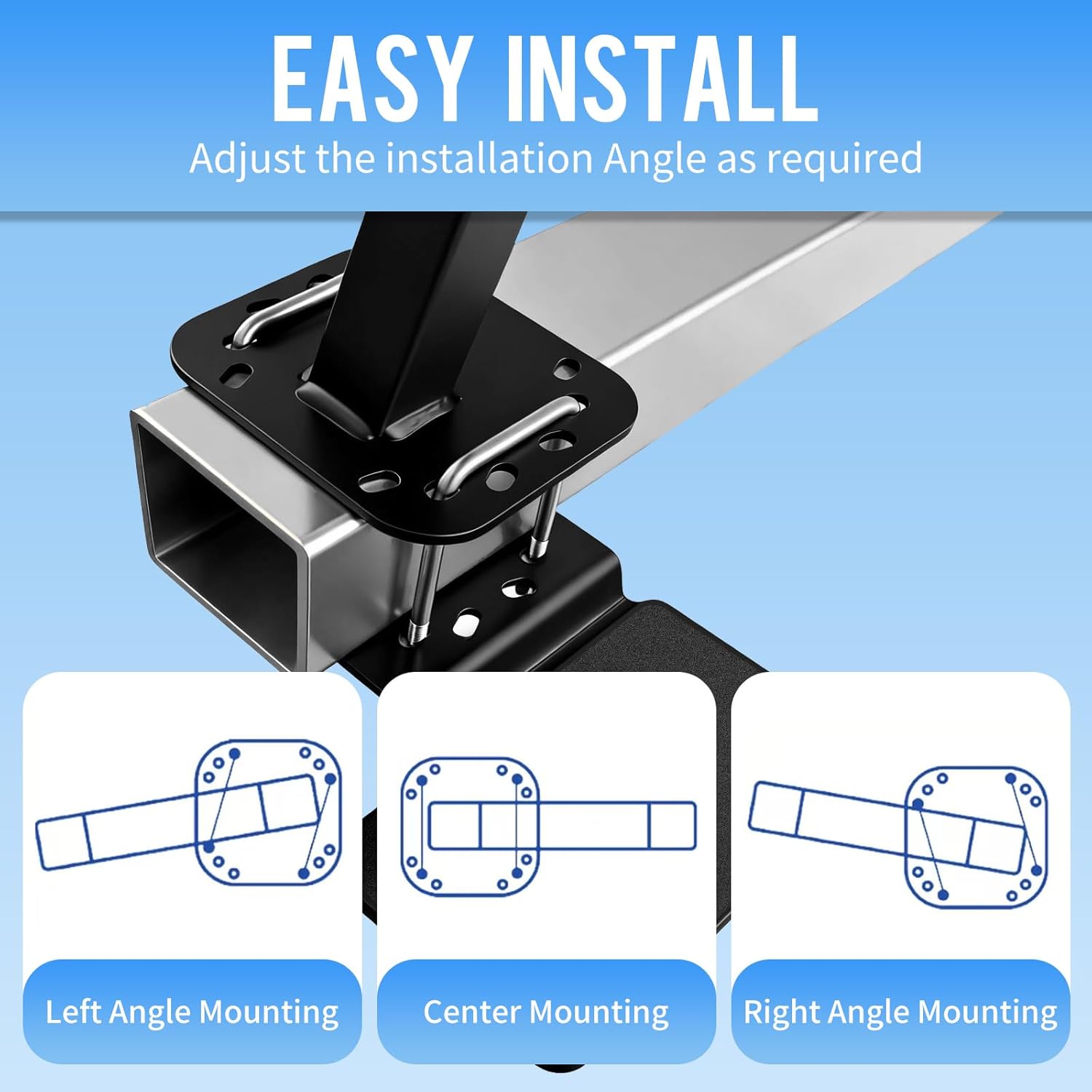 EASY INSTALL
Adjust the installation Angle as required

Left Angle Mounting

Center Mounting

Right Angle Mounting