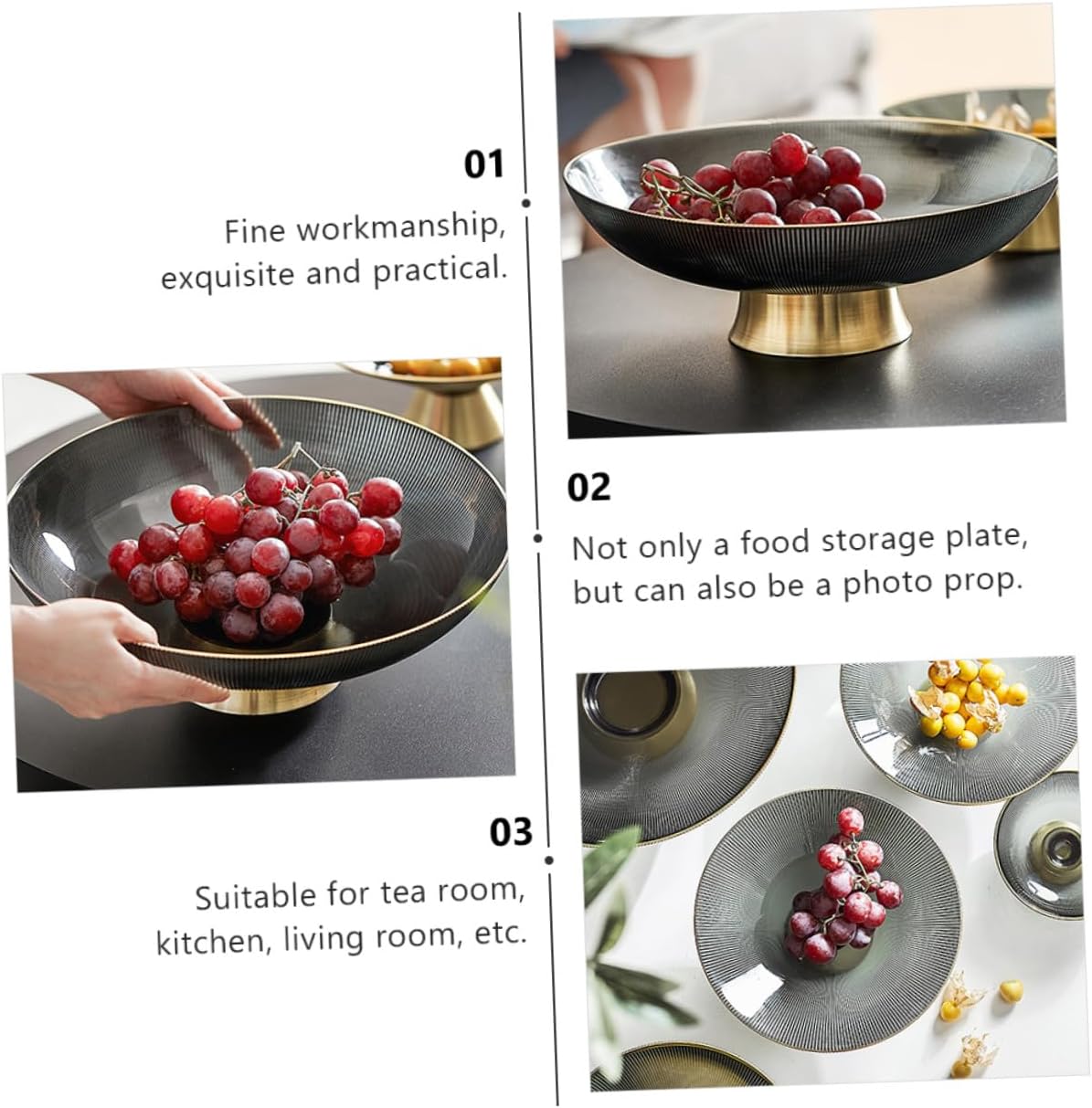 01

Fine workmanship, exquisite and practical.

02

Not only a food storage plate, but can also be a photo prop.

03

Suitable for tea room, kitchen, living room, etc.