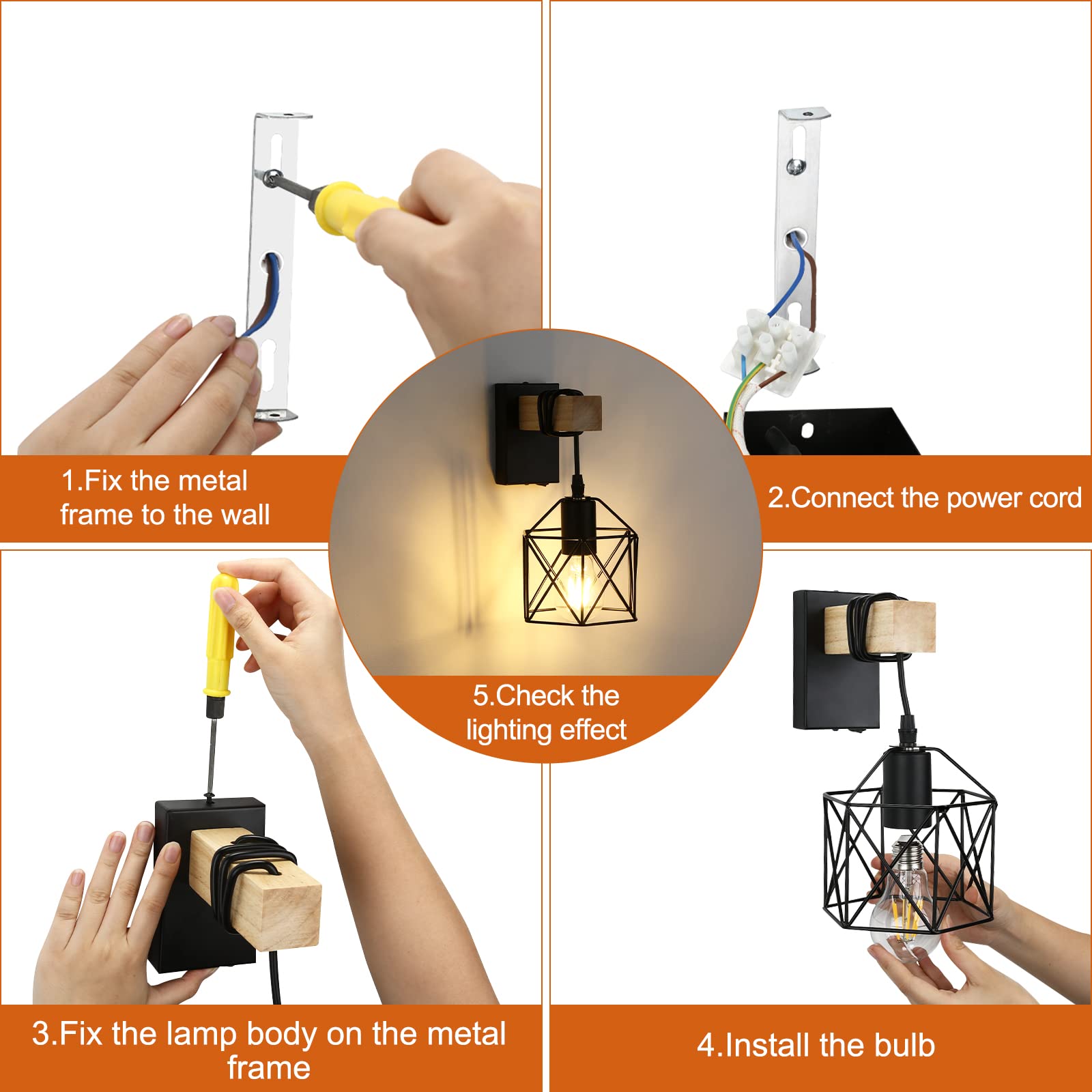 1.Fix the metal frame to the wall

2.Connect the power cord

5.Check the lighting effect

3.Fix the lamp body on the metal frame

4.Install the bulb