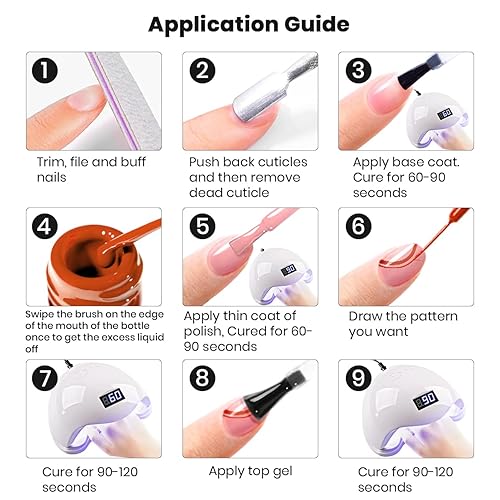 Application Guide

1

Trim, file and buff nails

2

Push back cuticles and then remove dead cuticle

3

60

Apply base coat. Cure for 60-90 seconds

4

Swipe the brush on the edge of the mouth of the bottle once to get the excess liquid off

5

90

Apply thin coat of polish, Cured for 60-90 seconds

6

Draw the pattern you want

7

60

Cure for 90-120 seconds

8

Apply top gel

9

90

Cure for 90-120 seconds