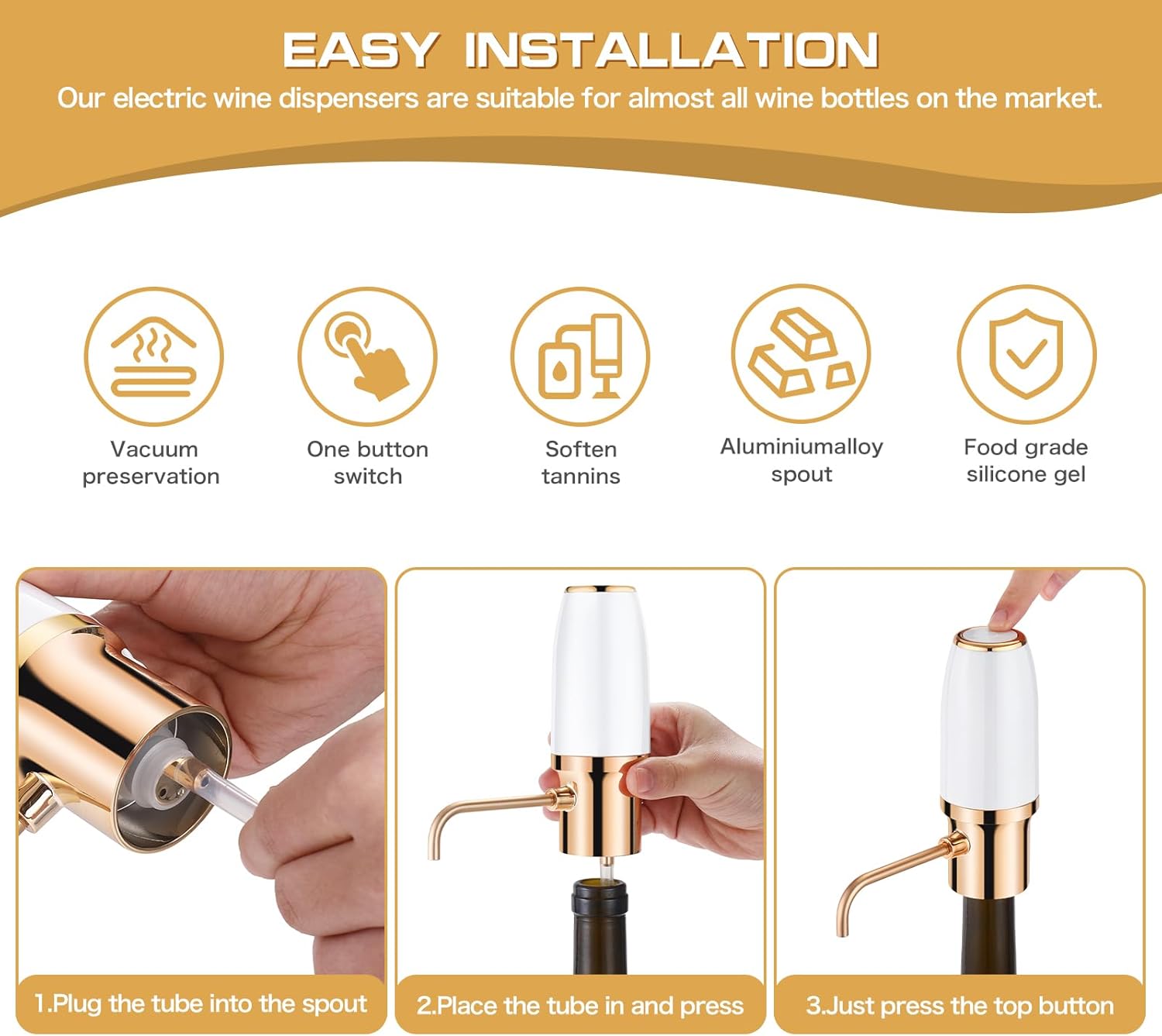 EASY INSTALLATION

Our electric wine dispensers are suitable for almost all wine bottles on the market.

Vacuum preservation

One button switch

Soften tannins

Aluminiumalloy spout

Food grade silicone gel

1.Plug the tube into the spout

2.Place the tube in and press

3.Just press the top button