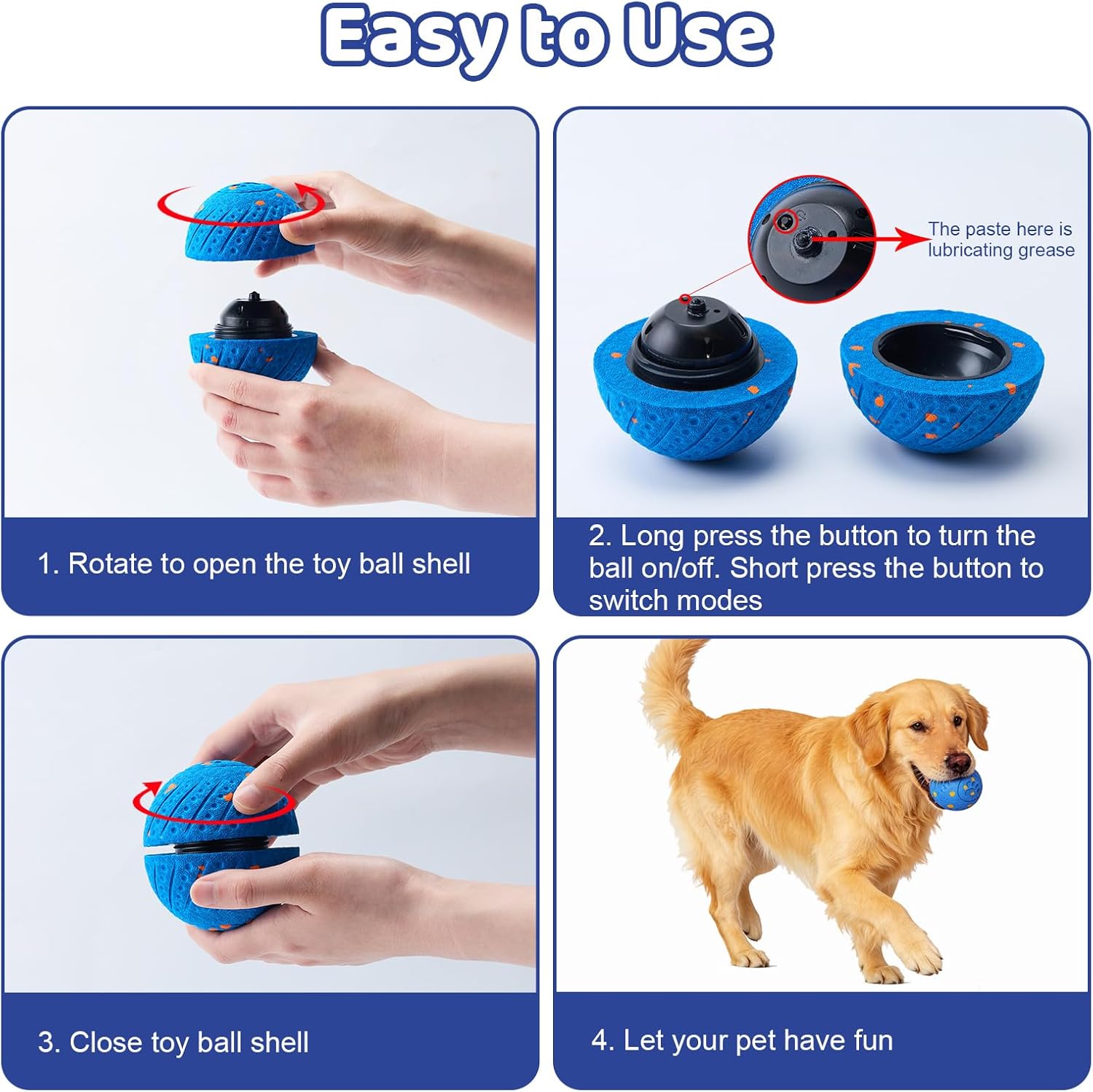 Easy to Use

1. Rotate to open the toy ball shell

The paste here is lubricating grease

2. Long press the button to turn the ball on/off. Short press the button to switch modes

3. Close toy ball shell

4. Let your pet have fun