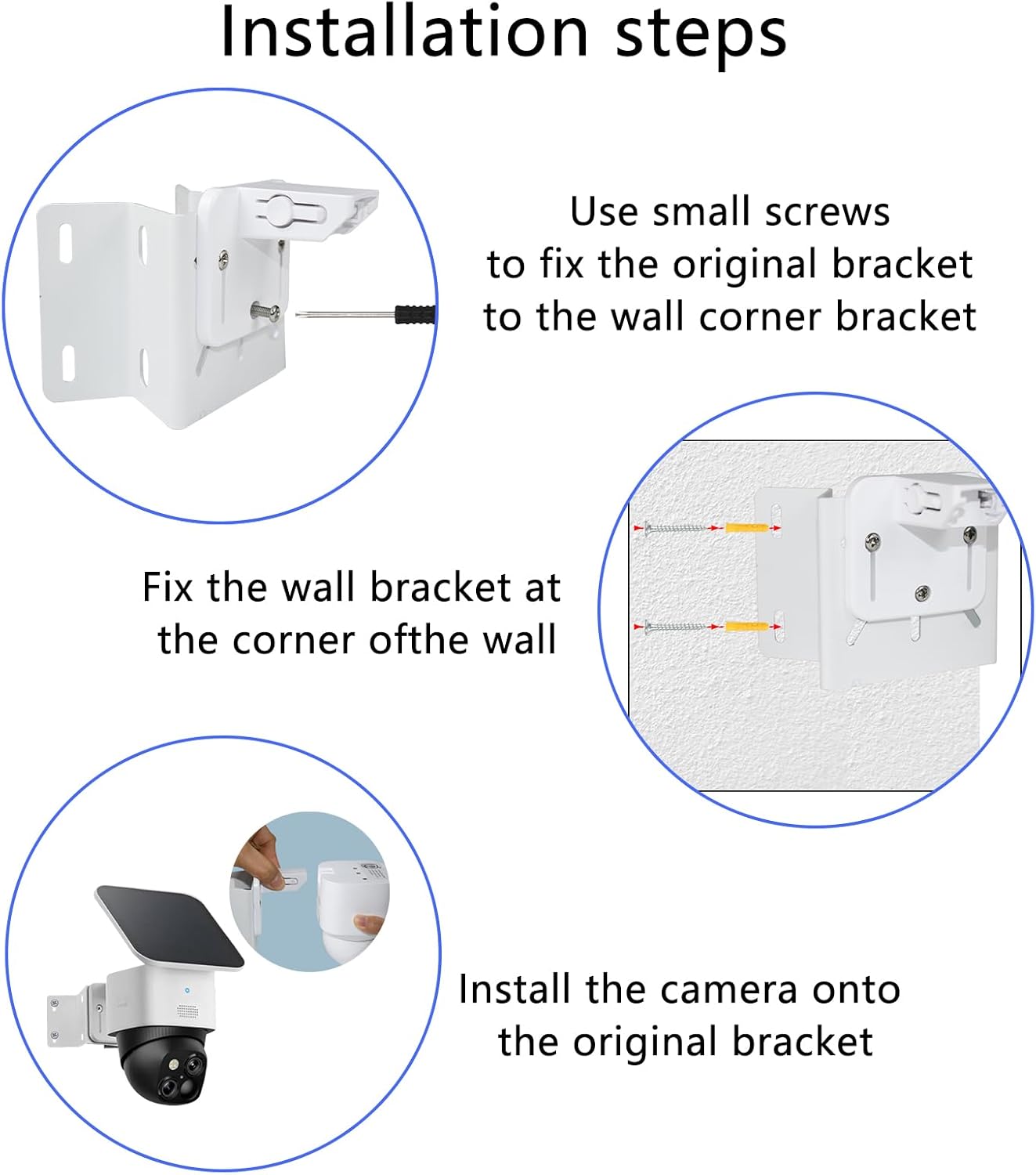 Installation steps

Use small screws to fix the original bracket to the wall corner bracket

Fix the wall bracket at the corner ofthe wall

Install the camera onto the original bracket