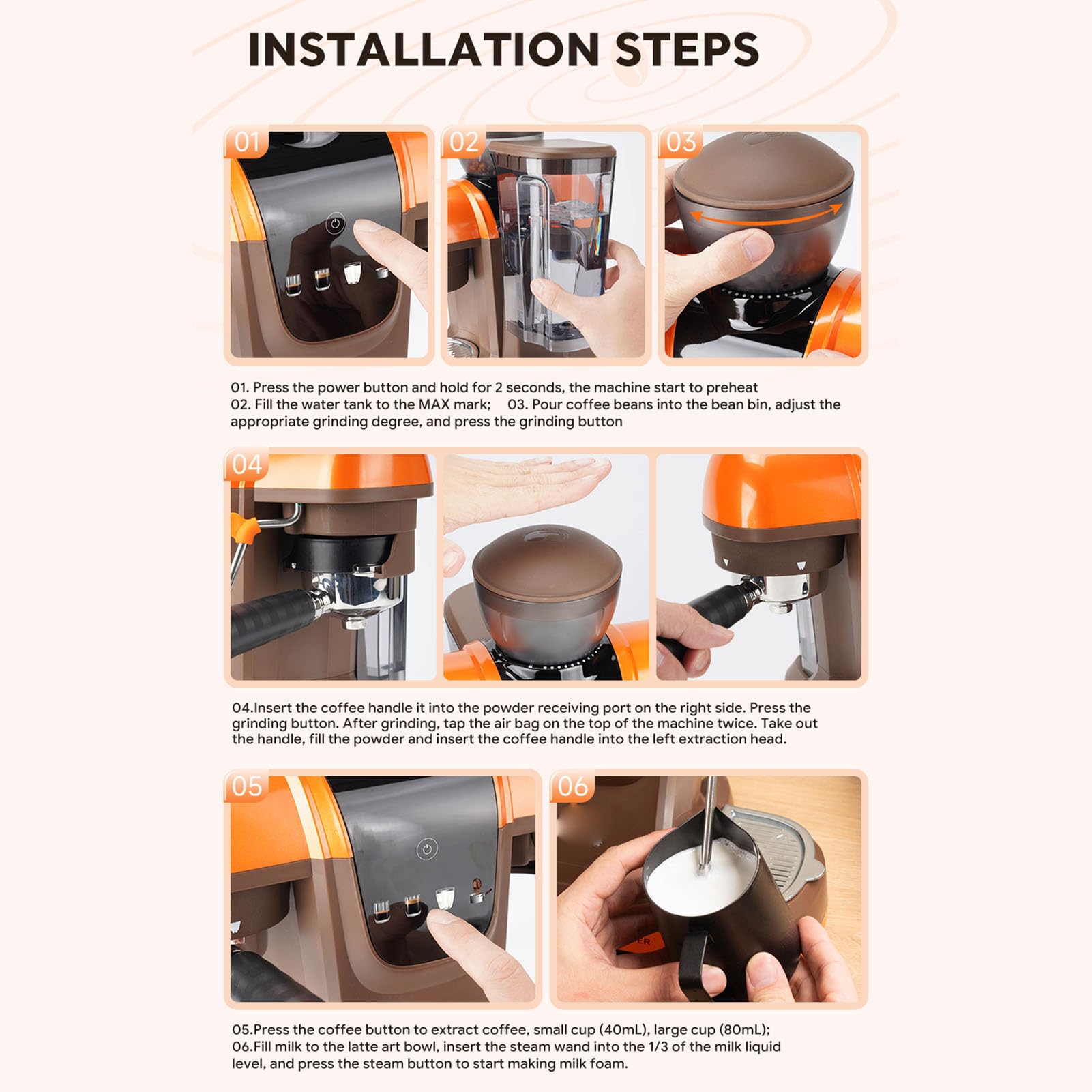 INSTALLATION STEPS

01

02

03

01. Press the power button and hold for 2 seconds, the machine start to preheat
02. Fill the water tank to the MAX mark; 03. Pour coffee beans into the bean bin, adjust the appropriate grinding degree, and press the grinding button

04

04.Insert the coffee handle it into the powder receiving port on the right side. Press the grinding button. After grinding, tap the air bag on the top of the machine twice. Take out the handle, fill the powder and insert the coffee handle into the left extraction head.

05

06

05.Press the coffee button to extract coffee, small cup (40mL), large cup (80mL);
06.Fill milk to the latte art bowl, insert the steam wand into the 1/3 of the milk liquid level, and press the steam button to start making milk foam.