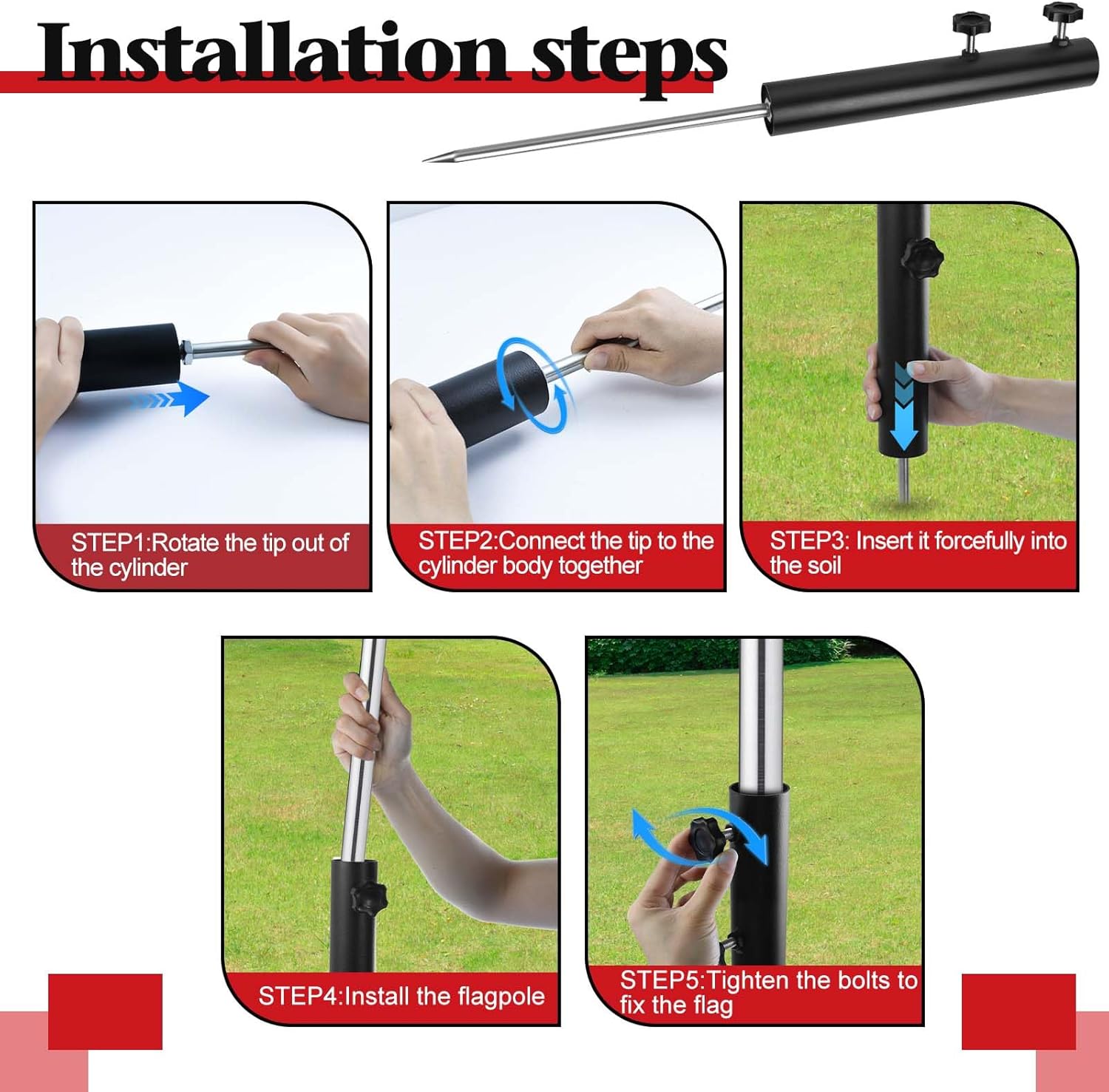 Installation steps

STEP1:Rotate the tip out of the cylinder

STEP2:Connect the tip to the cylinder body together

STEP3: Insert it forcefully into the soil

STEP4:Install the flagpole

STEP5:Tighten the bolts to fix the flag