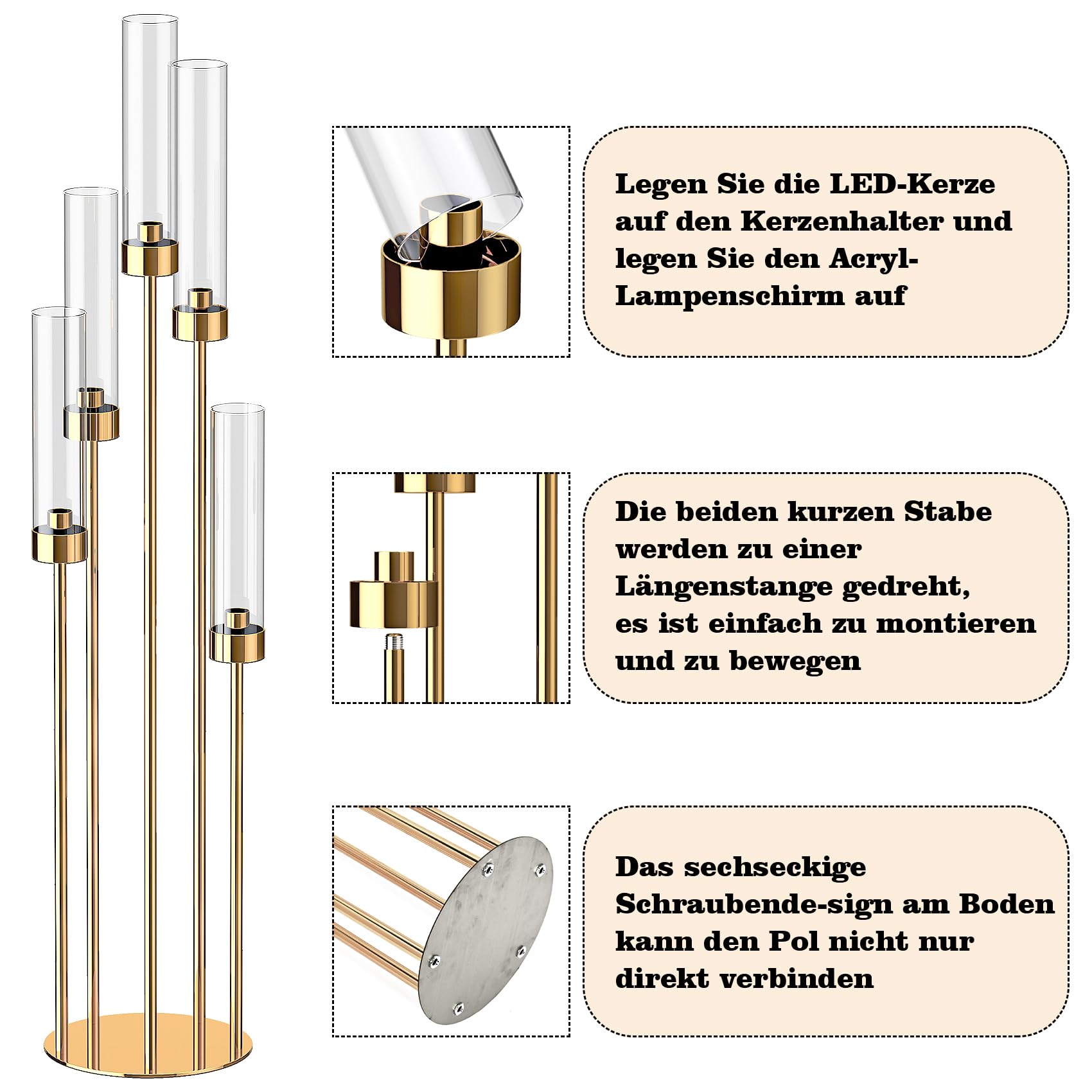 Legen Sie die LED-Kerze auf den Kerzenhalter und legen Sie den Acryl-Lampenschirm auf

Die beiden kurzen Stabe werden zu einer Längenstange gedreht, es ist einfach zu montieren und zu bewegen

Das sechseckige Schraubende-sign am Boden kann den Pol nicht nur direkt verbinden