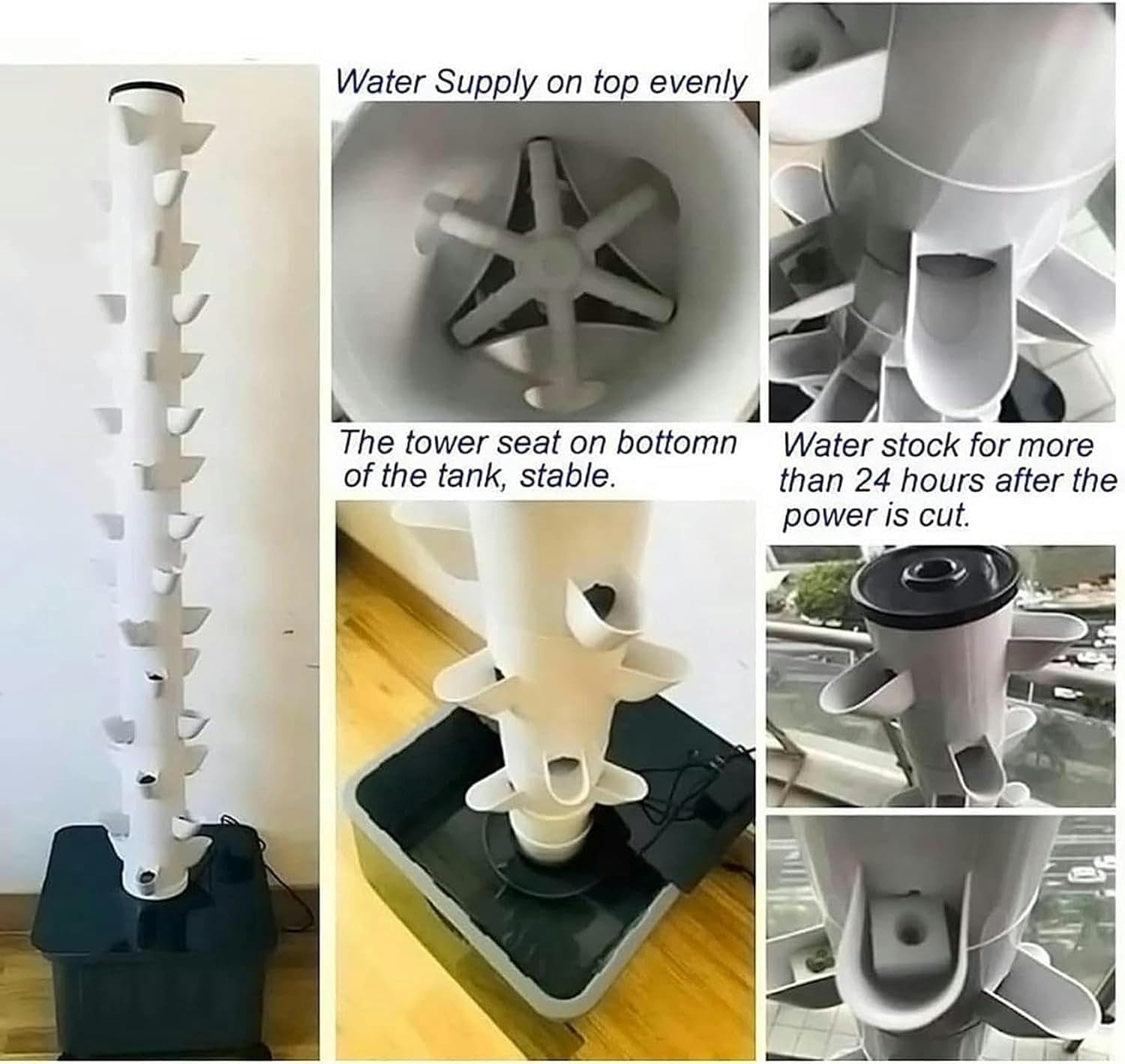 Water Supply on top evenly

The tower seat on bottomn of the tank, stable.

Water stock for more than 24 hours after the power is cut.