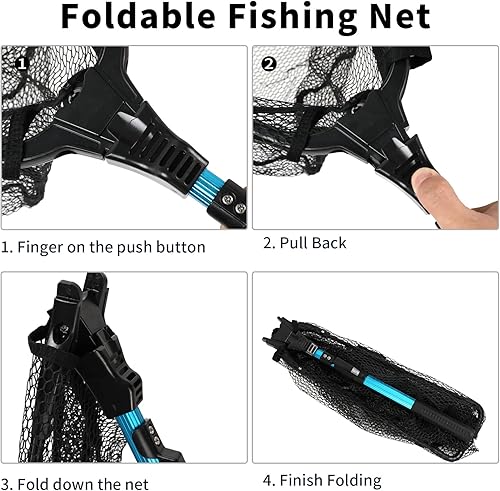 Foldable Fishing Net

1

1. Finger on the push button

2

2. Pull Back

3. Fold down the net

4. Finish Folding