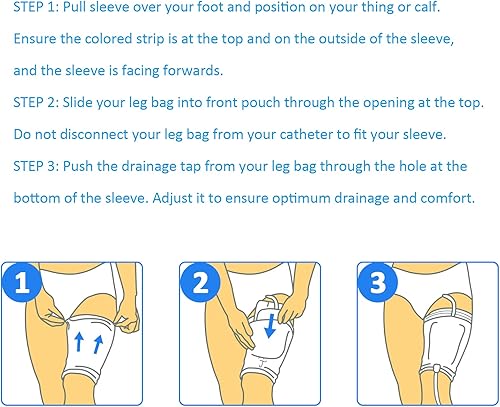 STEP 1: Pull sleeve over your foot and position on your thing or calf. Ensure the colored strip is at the top and on the outside of the sleeve, and the sleeve is facing forwards.

STEP 2: Slide your leg bag into front pouch through the opening at the top. Do not disconnect your leg bag from your catheter to fit your sleeve.

STEP 3: Push the drainage tap from your leg bag through the hole at the bottom of the sleeve. Adjust it to ensure optimum drainage and comfort.

1

2

3