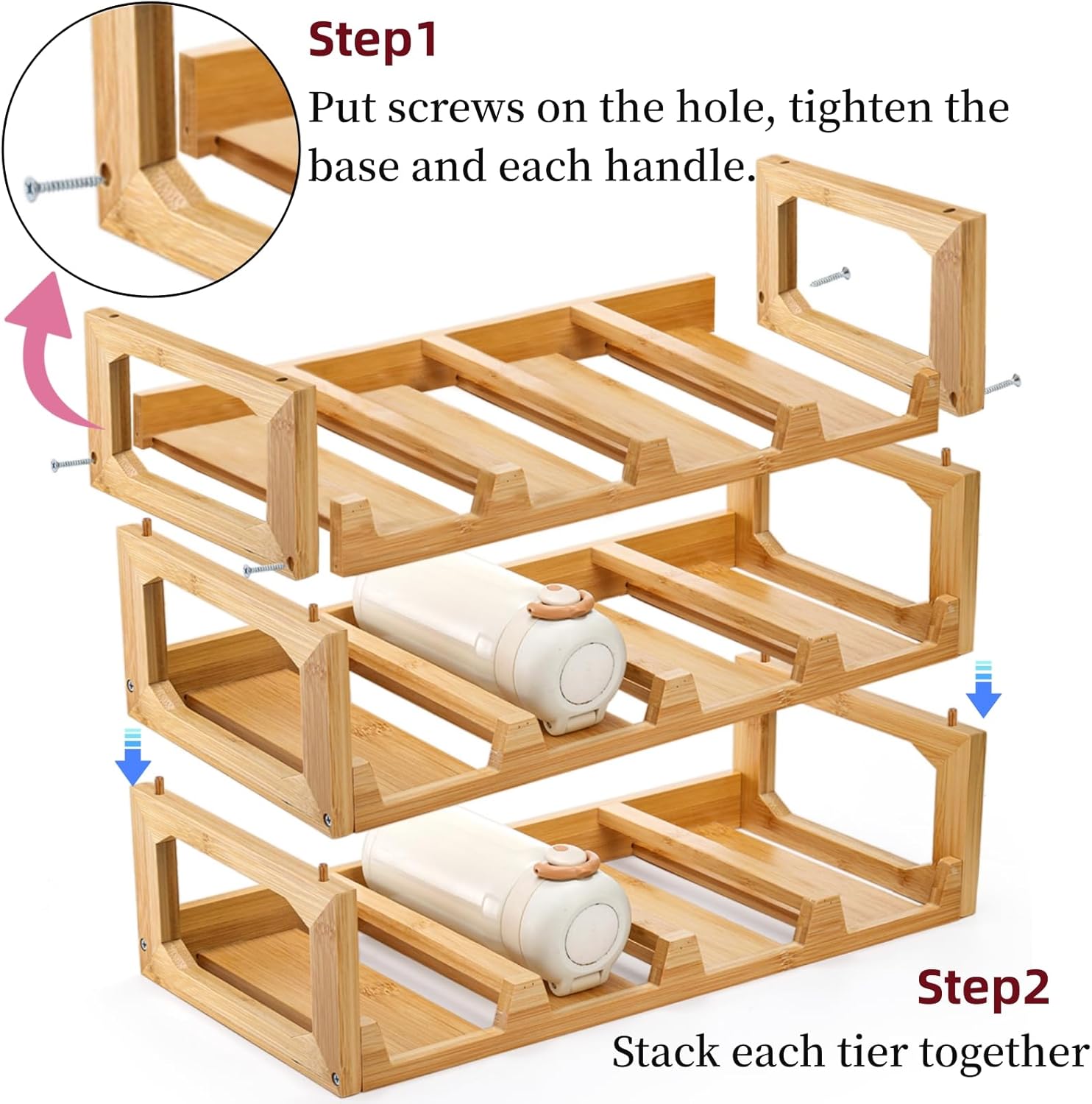 Step1

Put screws on the hole, tighten the base and each handle.

Step2

Stack each tier together