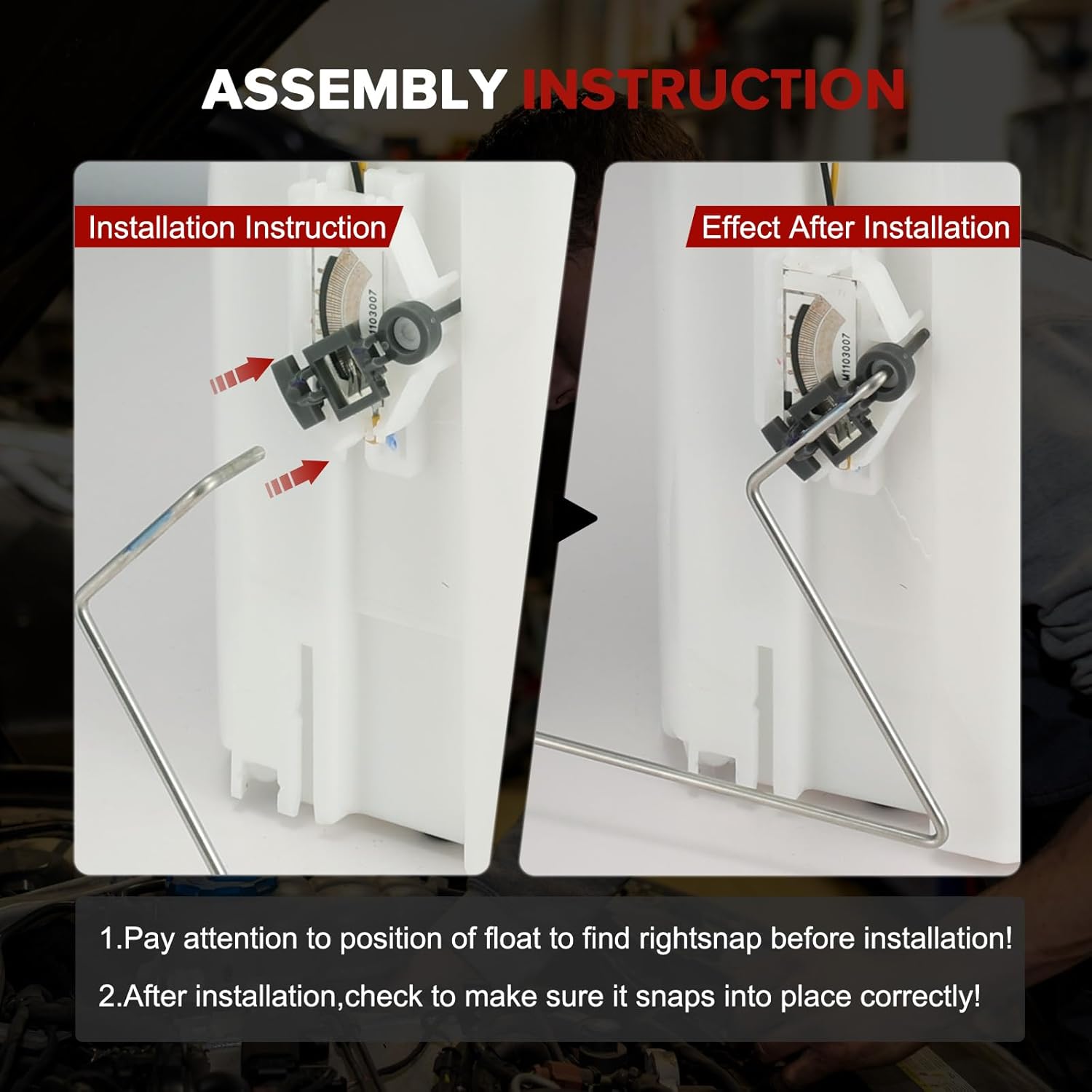 ASSEMBLY INSTRUCTION

Installation Instruction

M1103007

Effect After Installation

M1103007

1.Pay attention to position of float to find rightsnap before installation!

2.After installation,check to make sure it snaps into place correctly!