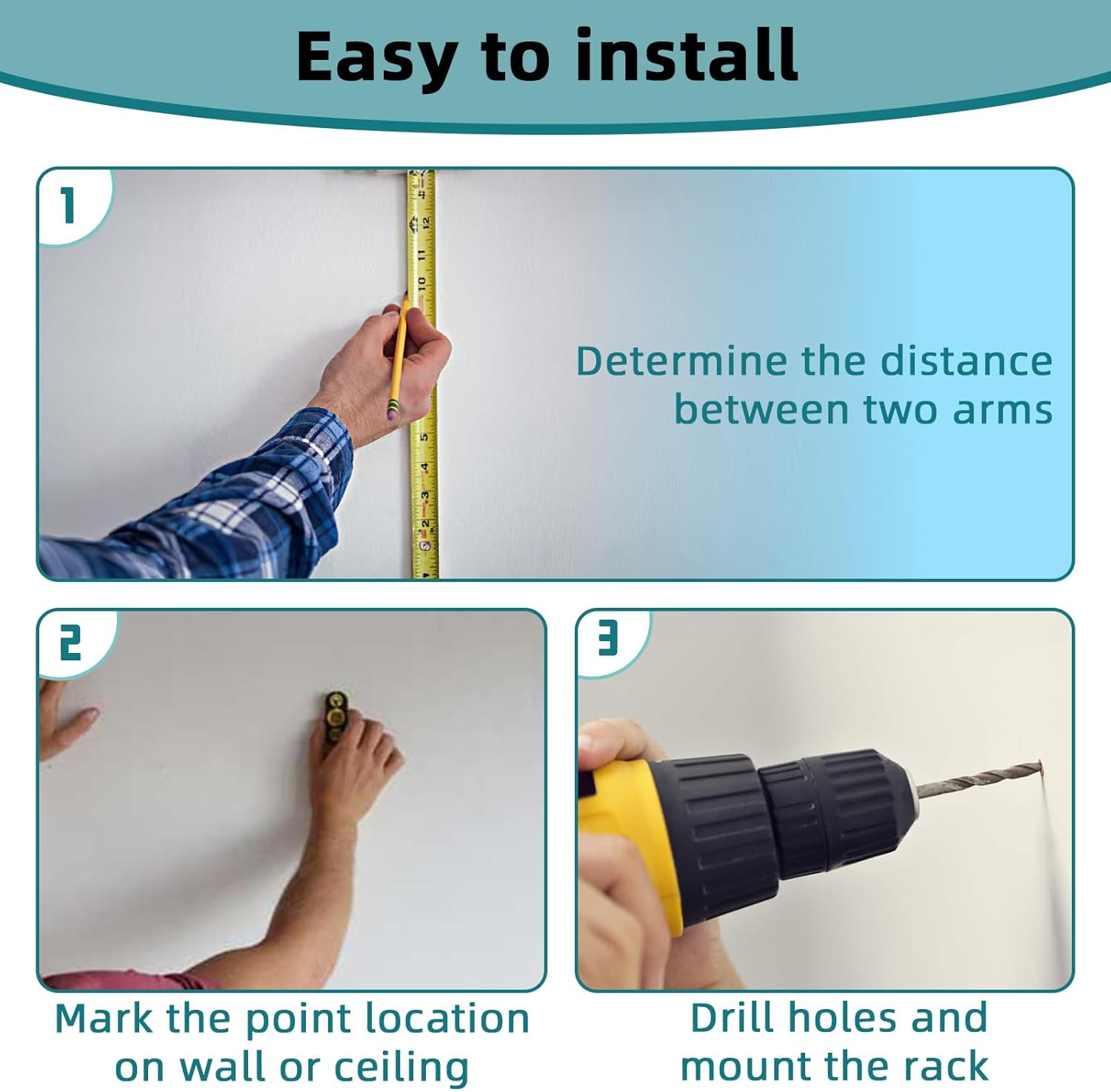 Easy to install

1

Determine the distance between two arms

2

Mark the point location on wall or ceiling

3

Drill holes and mount the rack