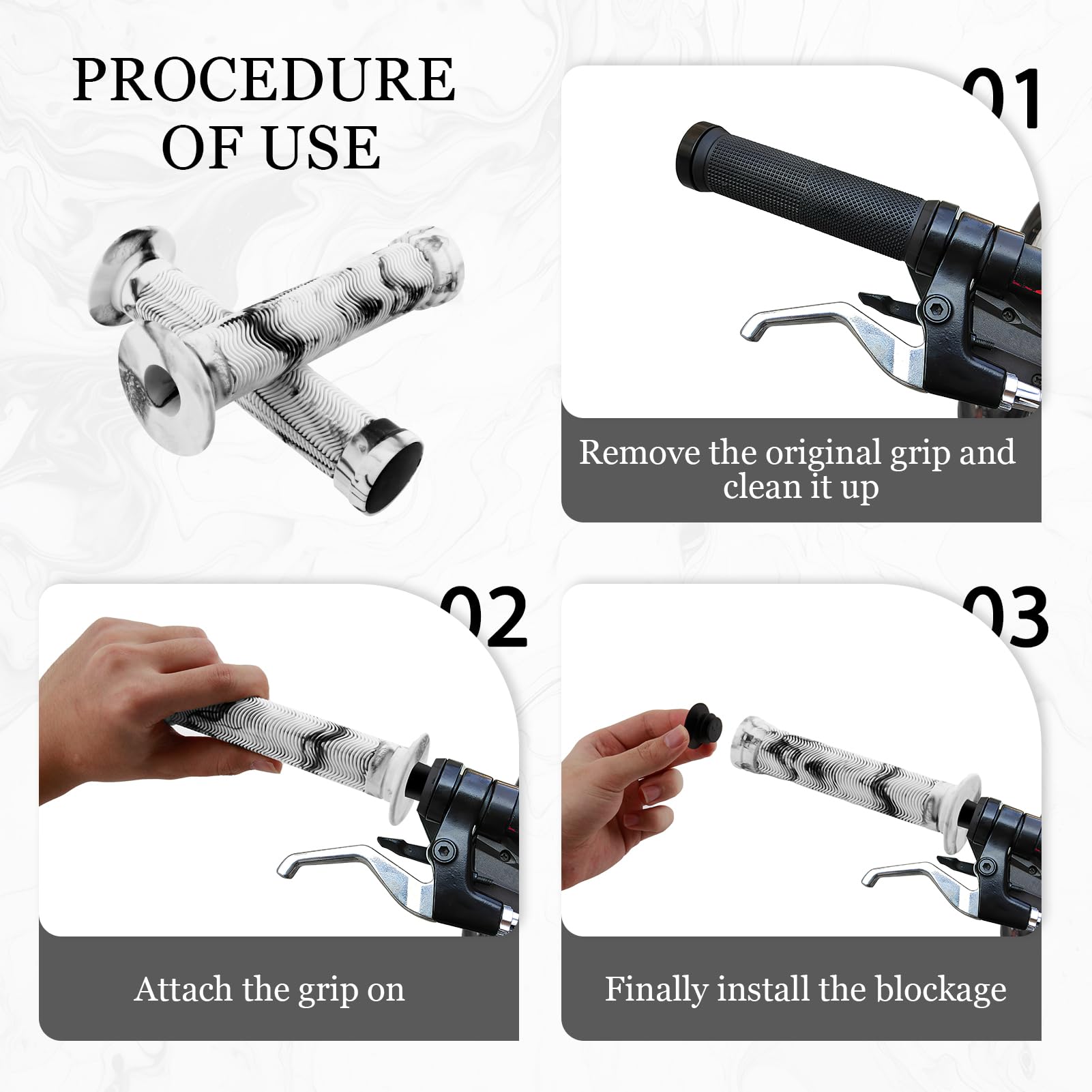 PROCEDURE OF USE

01

Remove the original grip and clean it up

02

Attach the grip on

03

Finally install the blockage