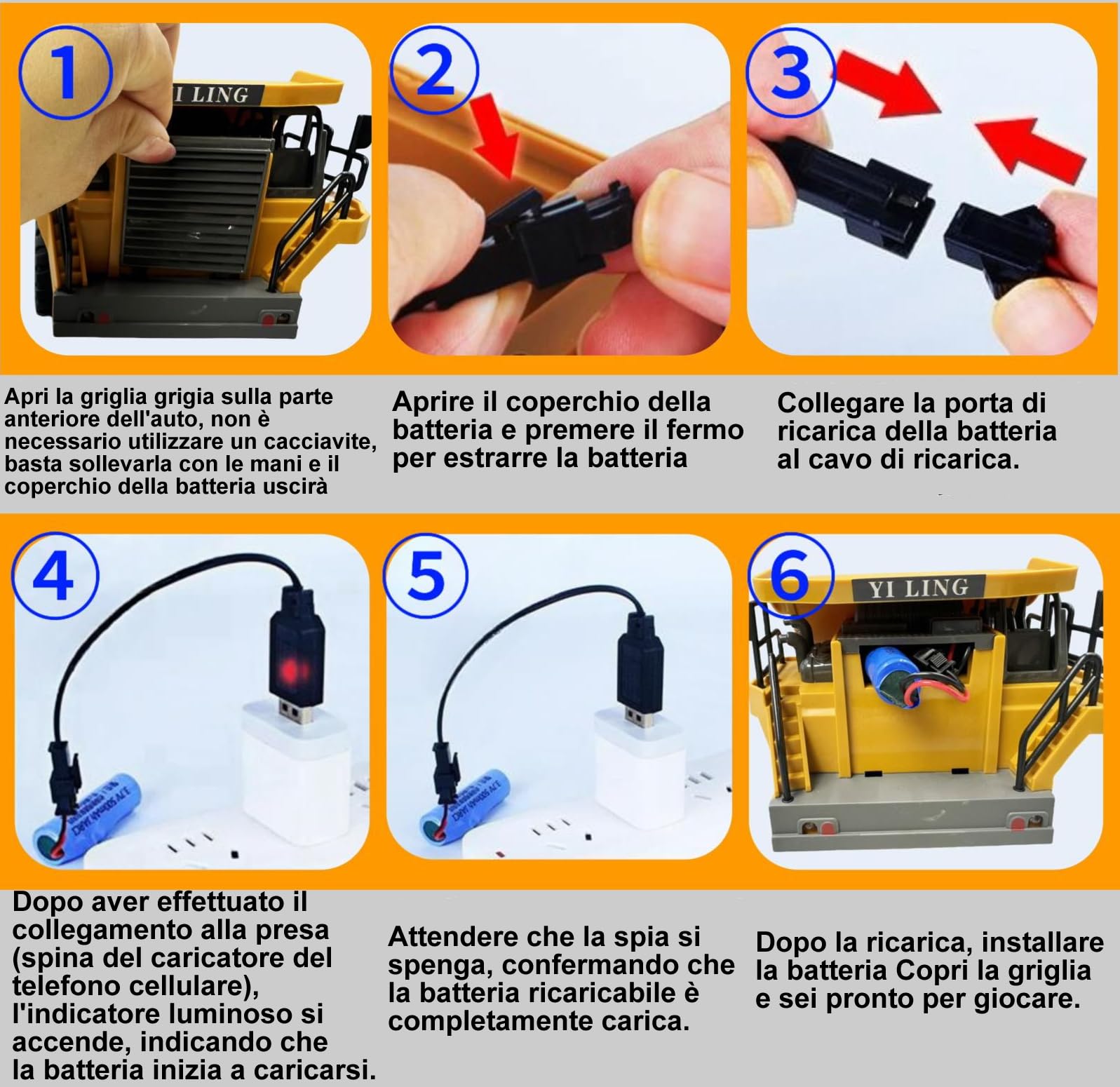 1

I LING

2

3

Apri la griglia grigia sulla parte anteriore dell'auto, non è necessario utilizzare un cacciavite, basta sollevarla con le mani e il coperchio della batteria uscirà

Aprire il coperchio della batteria e premere il fermo per estrarre la batteria

Collegare la porta di ricarica della batteria al cavo di ricarica.

4

5

6

YI LING

Dopo aver effettuato il collegamento alla presa (spina del caricatore del telefono cellulare), l'indicatore luminoso si accende, indicando che la batteria inizia a caricarsi.

Attendere che la spia si spenga, confermando che la batteria ricaricabile è completamente carica.

Dopo la ricarica, installare la batteria Copri la griglia e sei pronto per giocare.