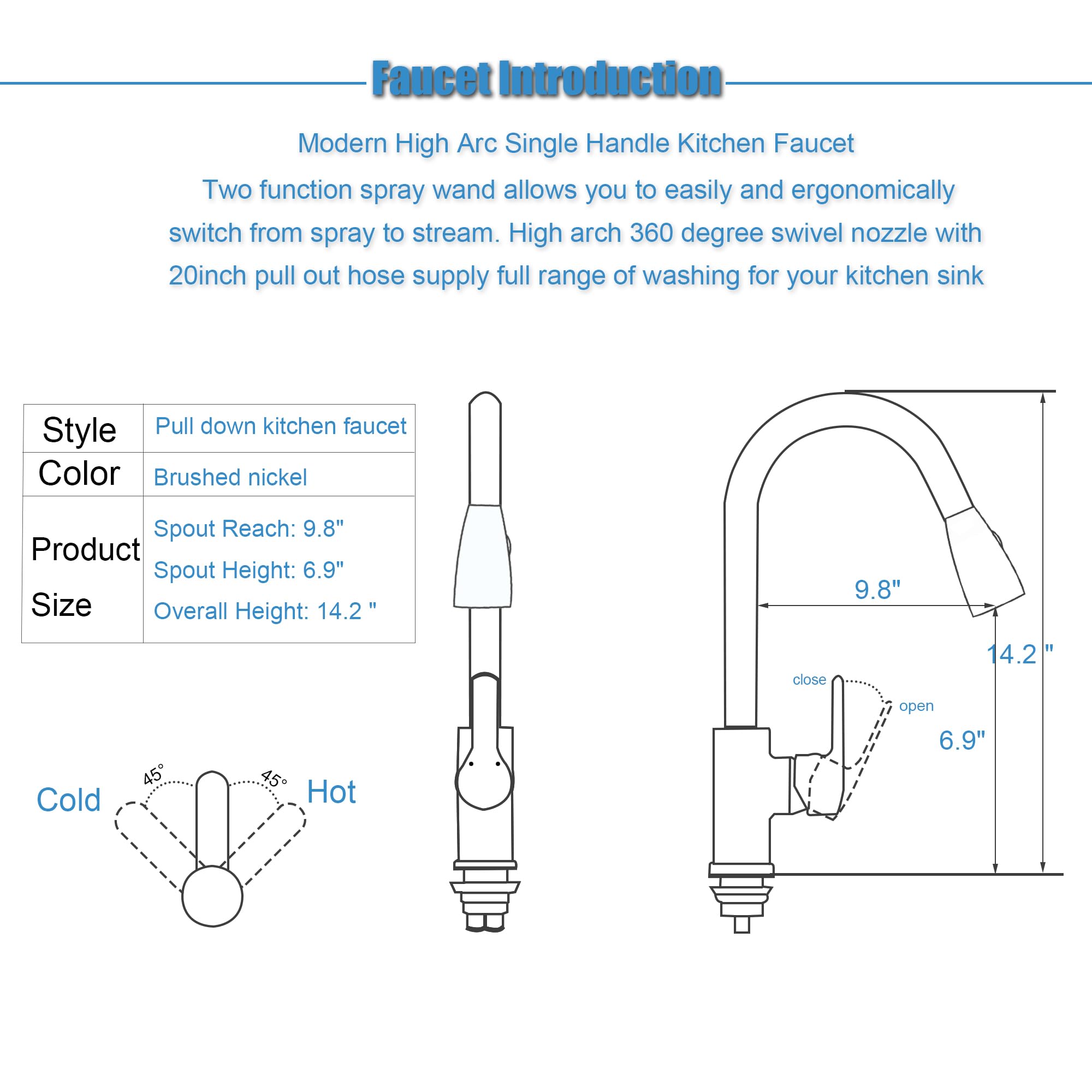 Faucet Introduction

Modern High Arc Single Handle Kitchen Faucet

Two function spray wand allows you to easily and ergonomically switch from spray to stream. High arch 360 degree swivel nozzle with 20inch pull out hose supply full range of washing for your kitchen sink

| Style | Pull down kitchen faucet |
|---|---|
| Color | Brushed nickel |
| Product Size | Spout Reach: 9.8" Spout Height: 6.9" Overall Height: 14.2 " |

Cold 45° 45° Hot

9.8"
14.2 "
close
open
6.9"