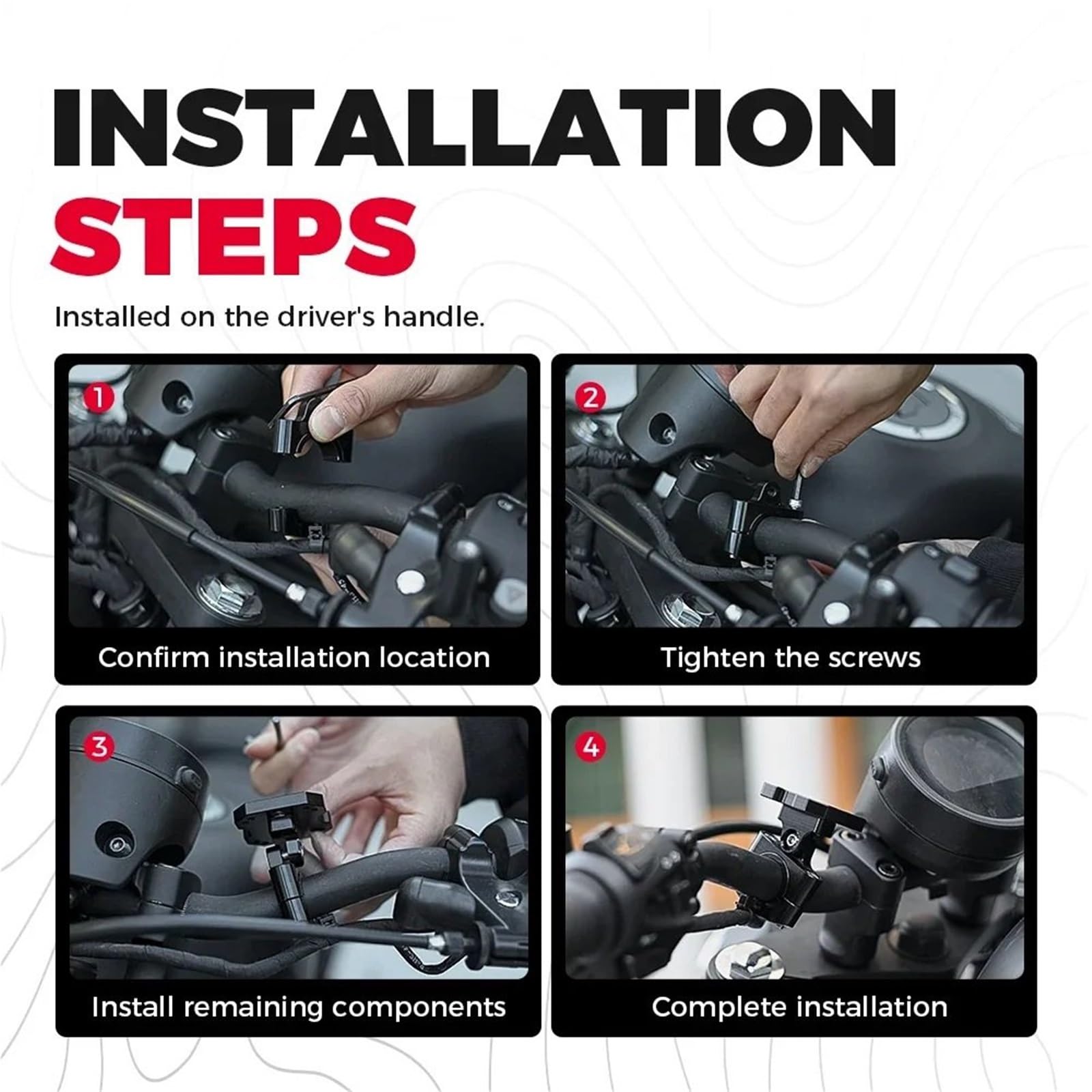 INSTALLATION
STEPS

Installed on the driver's handle.

1

Confirm installation location

2

Tighten the screws

3

Install remaining components

4

Complete installation