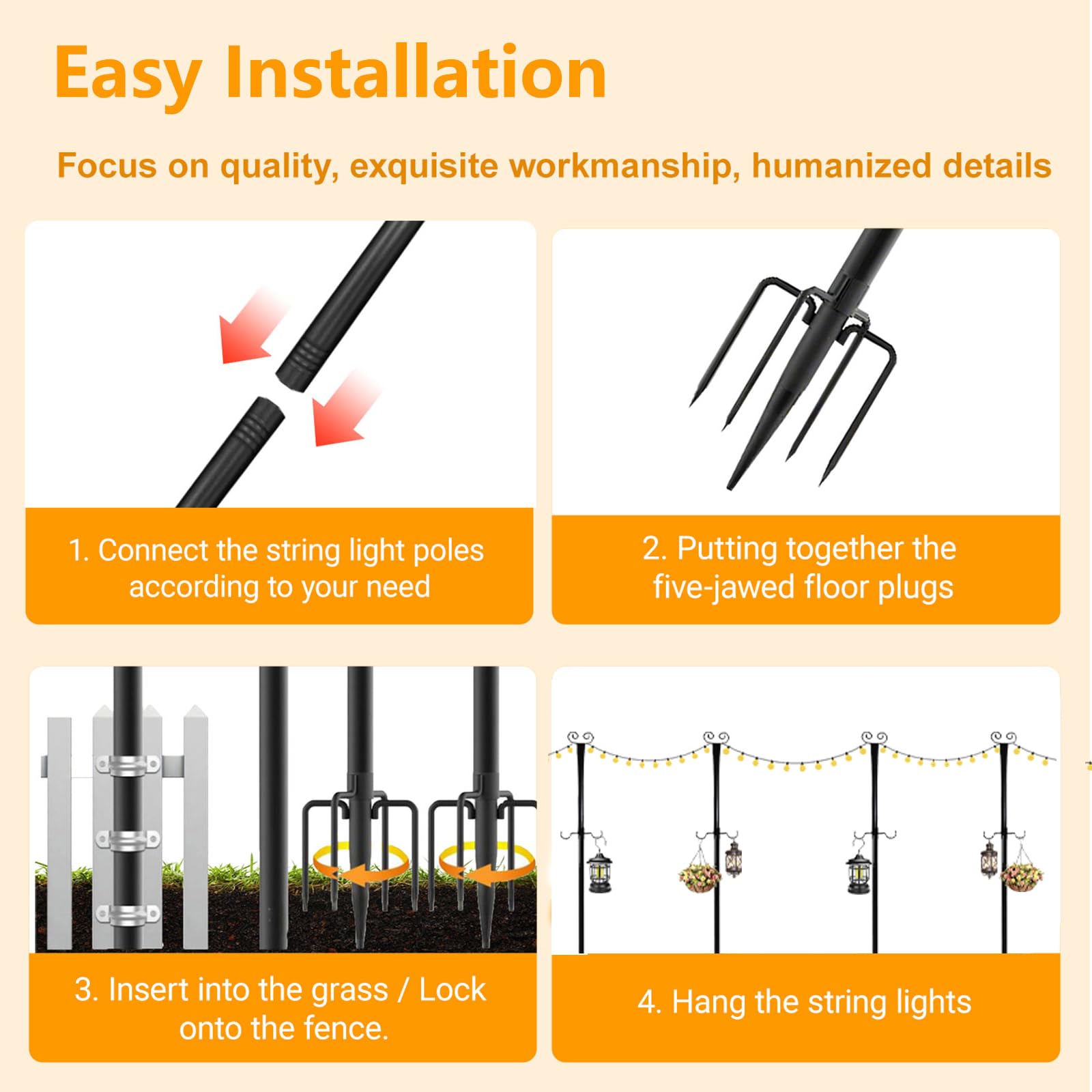 Easy Installation

Focus on quality, exquisite workmanship, humanized details

1. Connect the string light poles according to your need

2. Putting together the five-jawed floor plugs

3. Insert into the grass / Lock onto the fence.

4. Hang the string lights