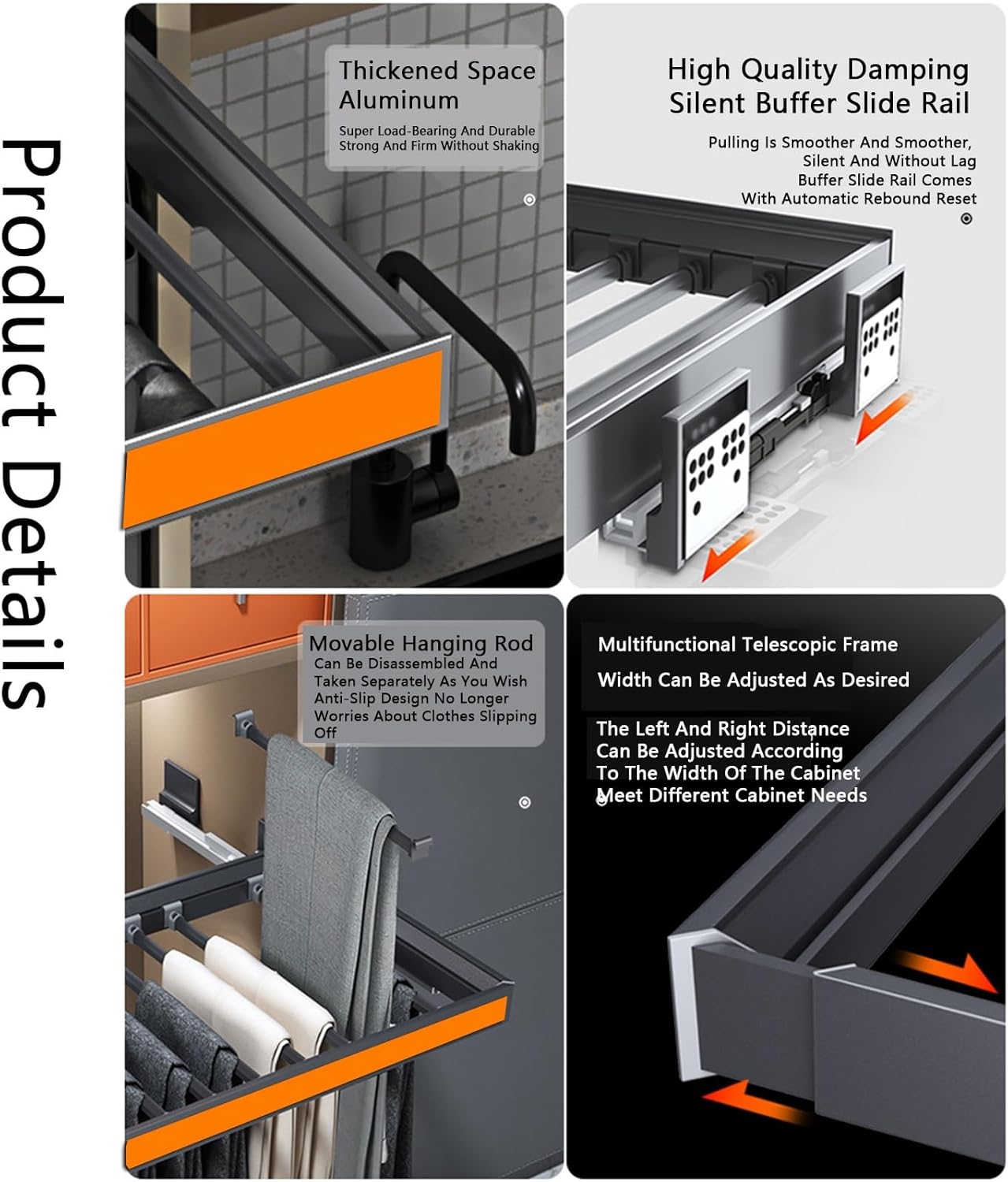 Product Details

Thickened Space Aluminum

Super Load-Bearing And Durable Strong And Firm Without Shaking

High Quality Damping Silent Buffer Slide Rail

Pulling Is Smoother And Smoother, Silent And Without Lag Buffer Slide Rail Comes With Automatic Rebound Reset

Movable Hanging Rod

Can Be Disassembled And Taken Separately As You Wish Anti-Slip Design No Longer Worries About Clothes Slipping Off

Multifunctional Telescopic Frame

Width Can Be Adjusted As Desired

The Left And Right Distance Can Be Adjusted According To The Width Of The Cabinet Meet Different Cabinet Needs