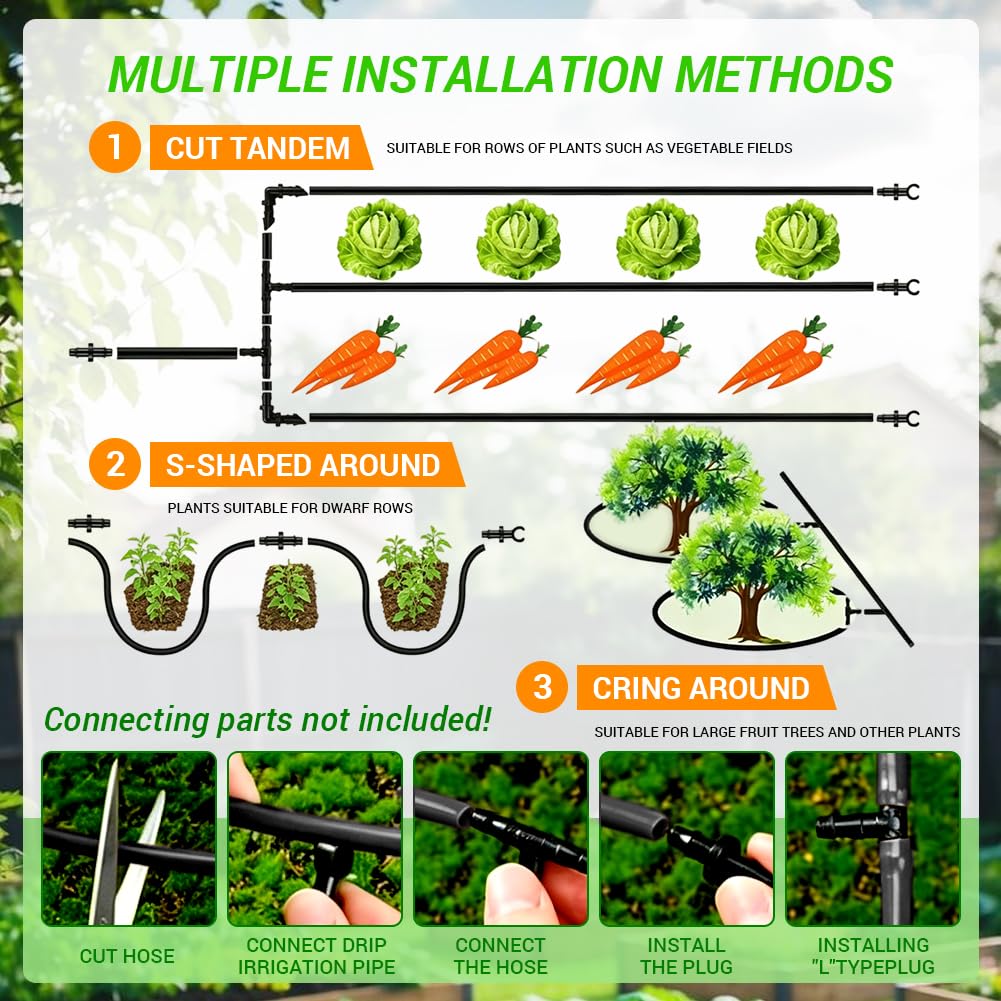 MULTIPLE INSTALLATION METHODS

1 CUT TANDEM

SUITABLE FOR ROWS OF PLANTS SUCH AS VEGETABLE FIELDS

2 S-SHAPED AROUND

PLANTS SUITABLE FOR DWARF ROWS

3 CRING AROUND

SUITABLE FOR LARGE FRUIT TREES AND OTHER PLANTS

Connecting parts not included!

CUT HOSE

CONNECT DRIP IRRIGATION PIPE

CONNECT THE HOSE

INSTALL THE PLUG

INSTALLING "L"TYPEPLUG